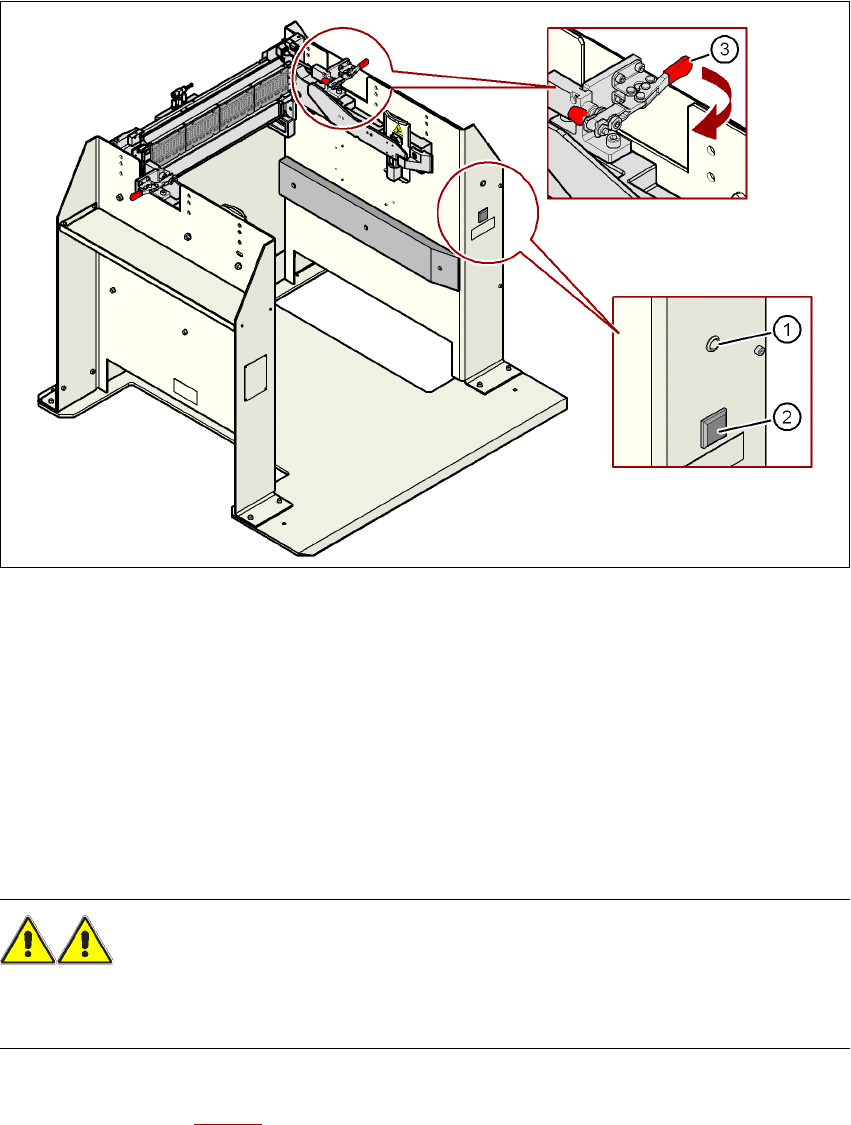 3

1

2