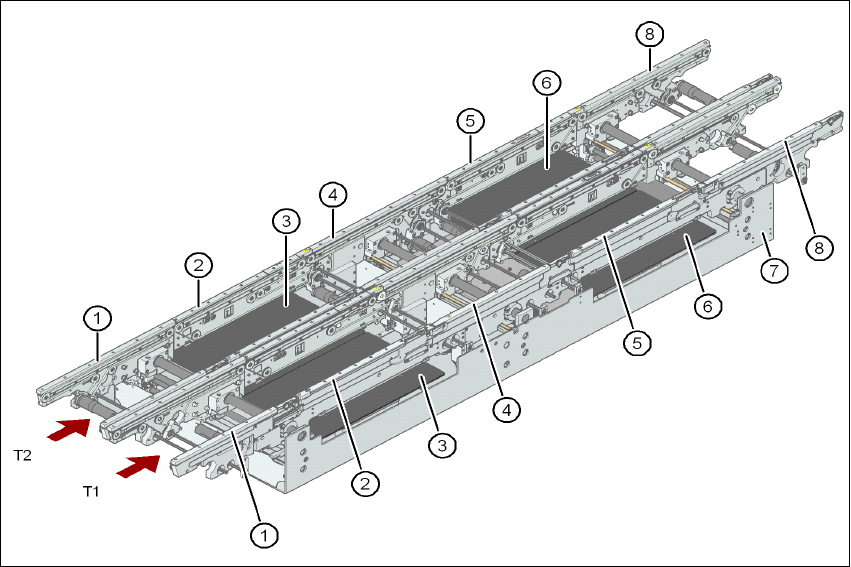 8
6
5
4
3
2
1
8
7
6
5
4
3
2
1
T2
T1