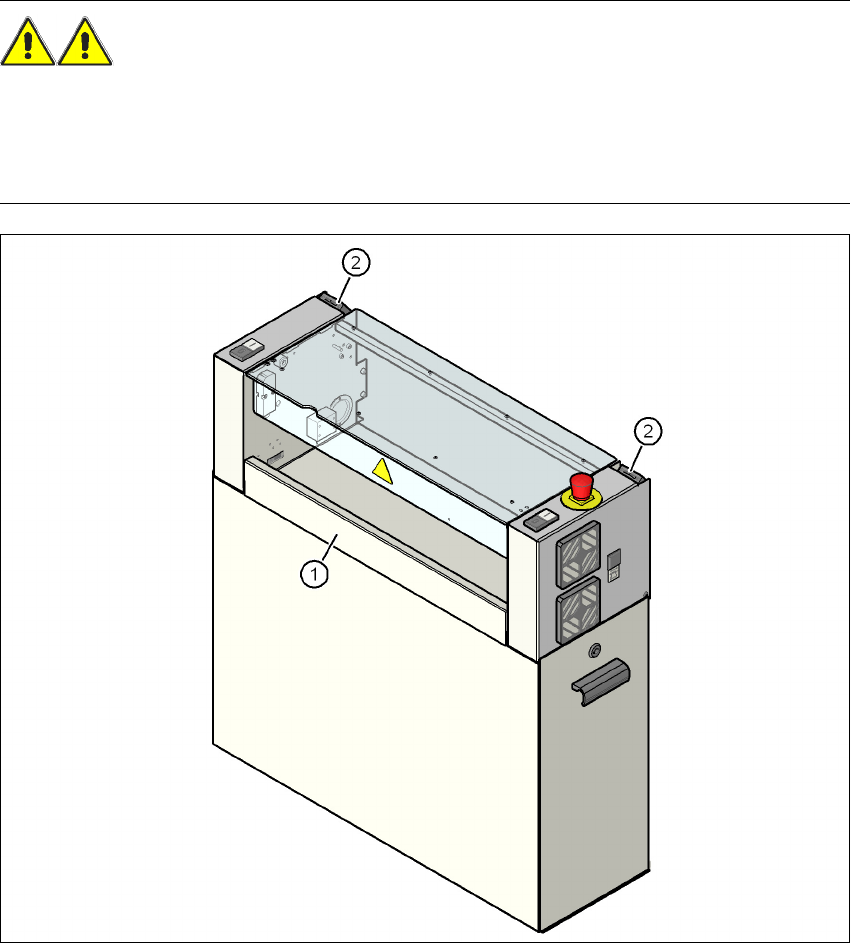 2

2

1