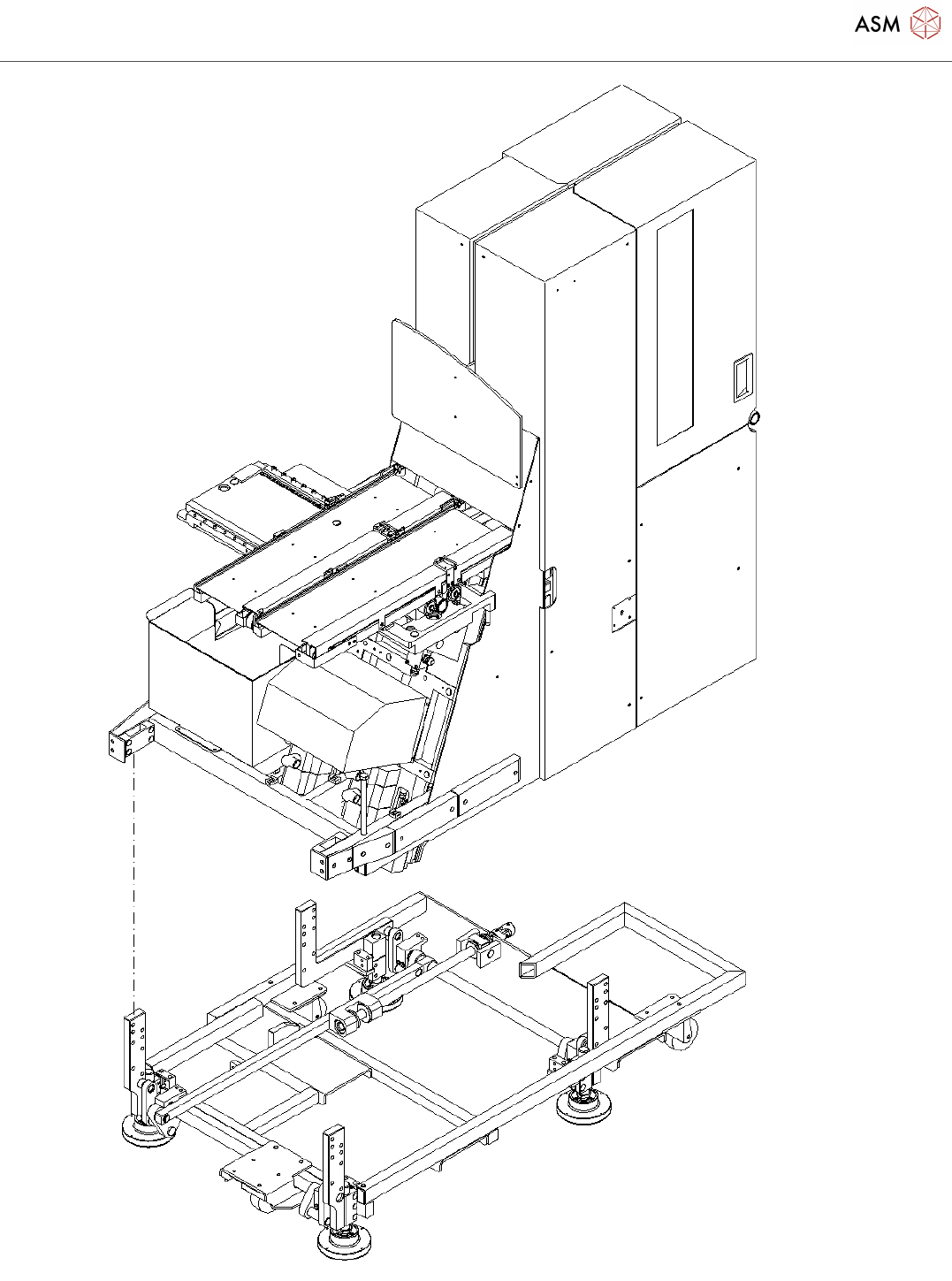 ASM