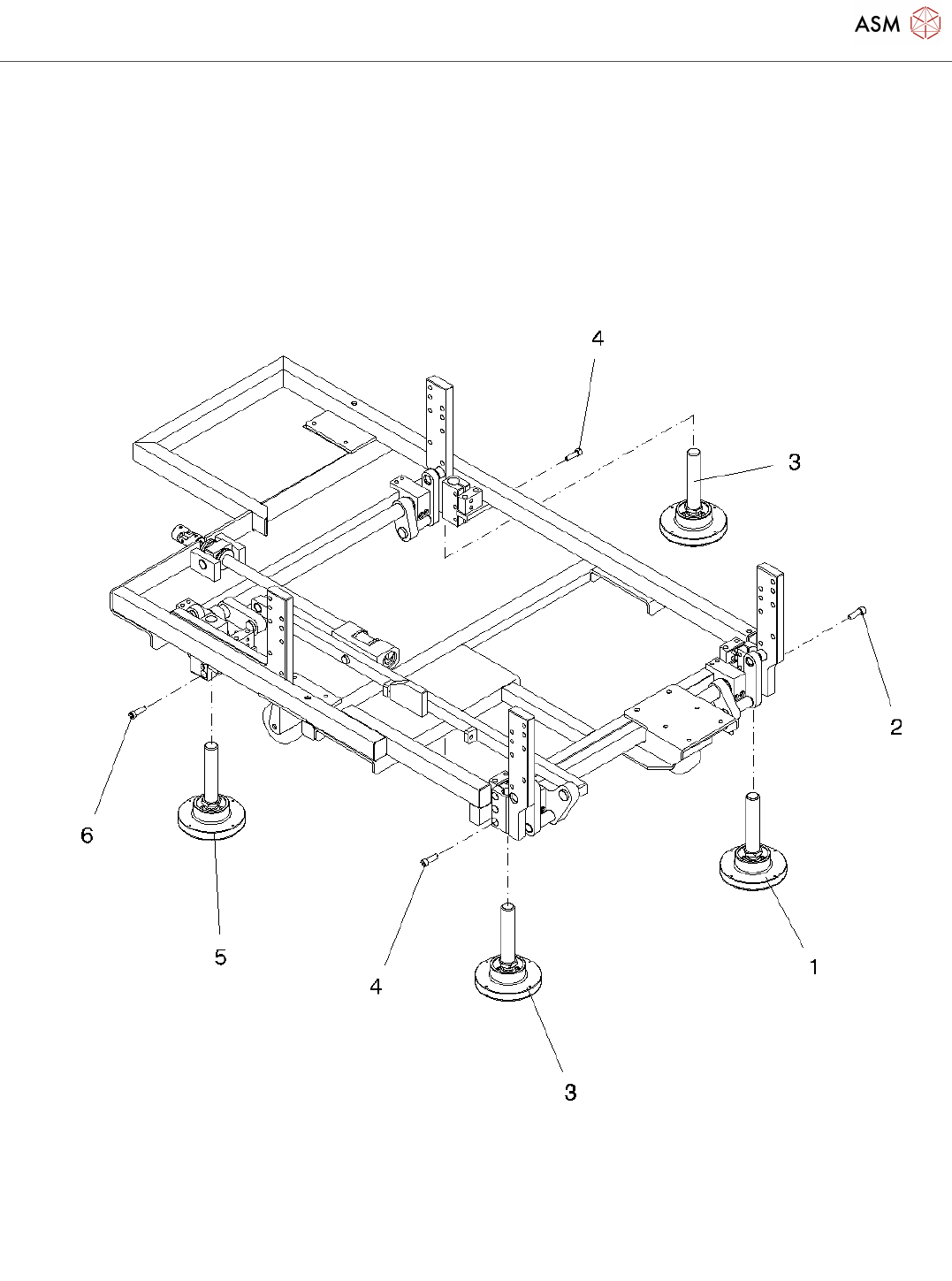 ASM

4

3

2

6

5

4

1

3