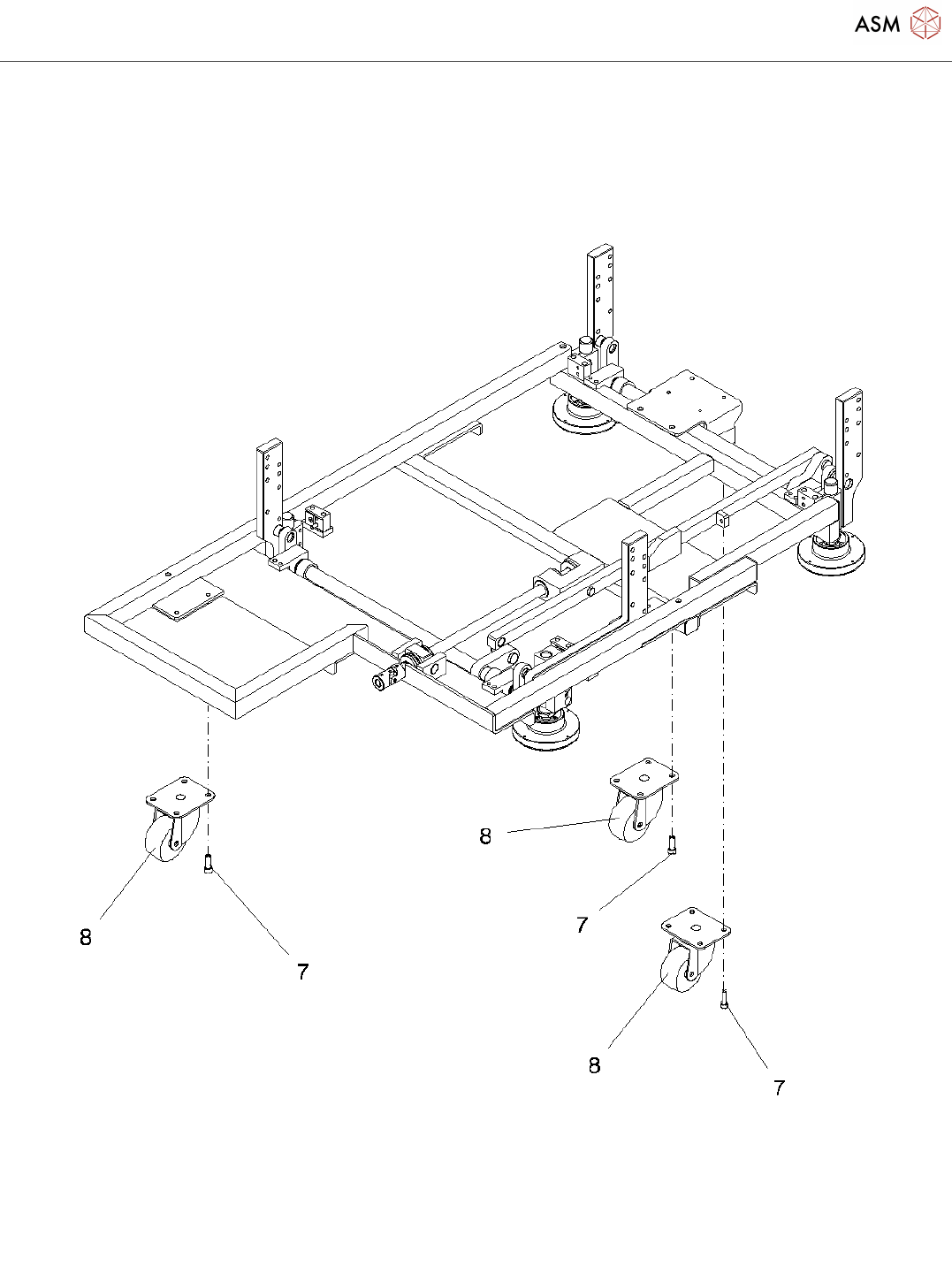 ASM

8

7

8

7

8

7