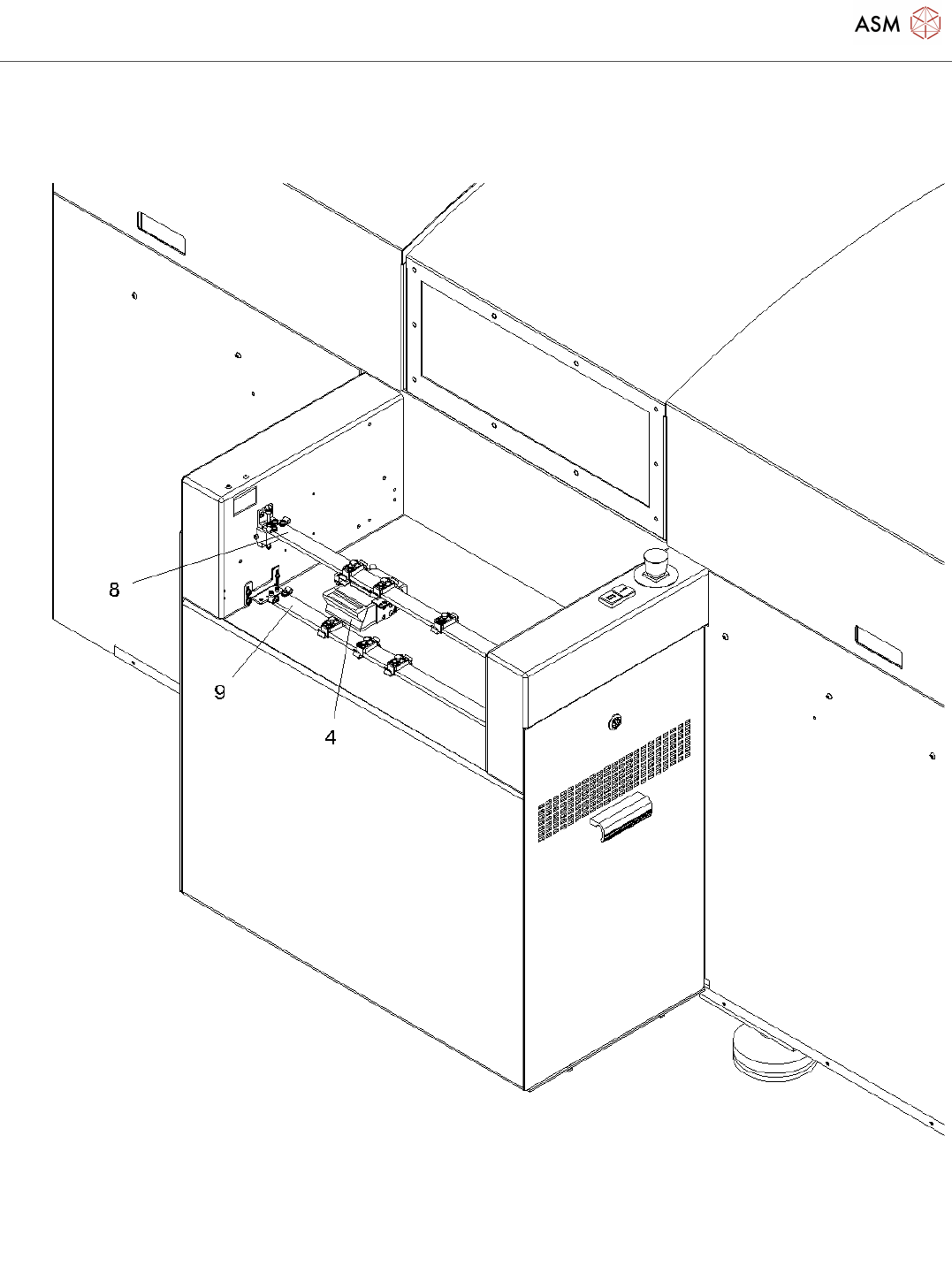 ASM

8

9

4