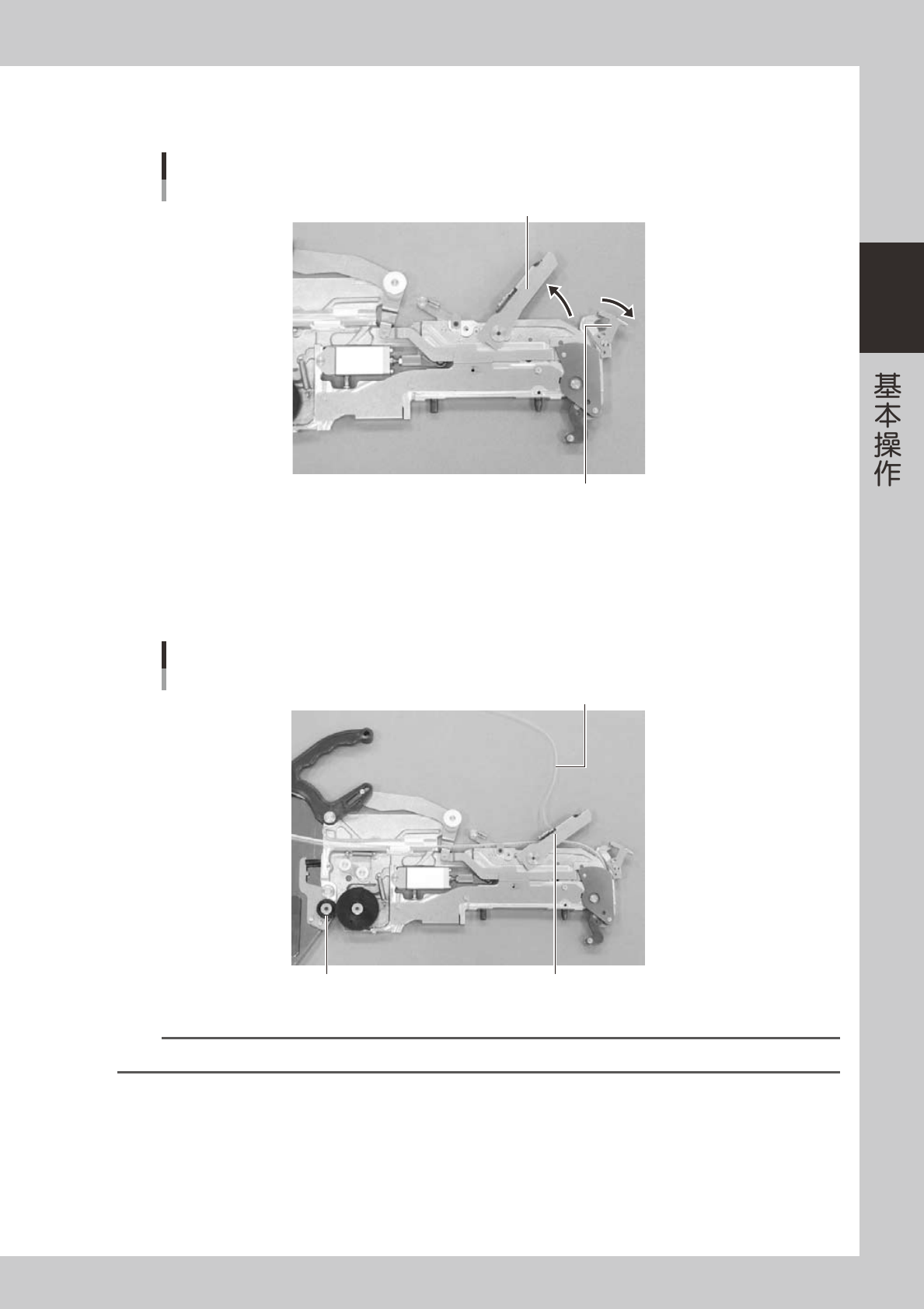 基本操作