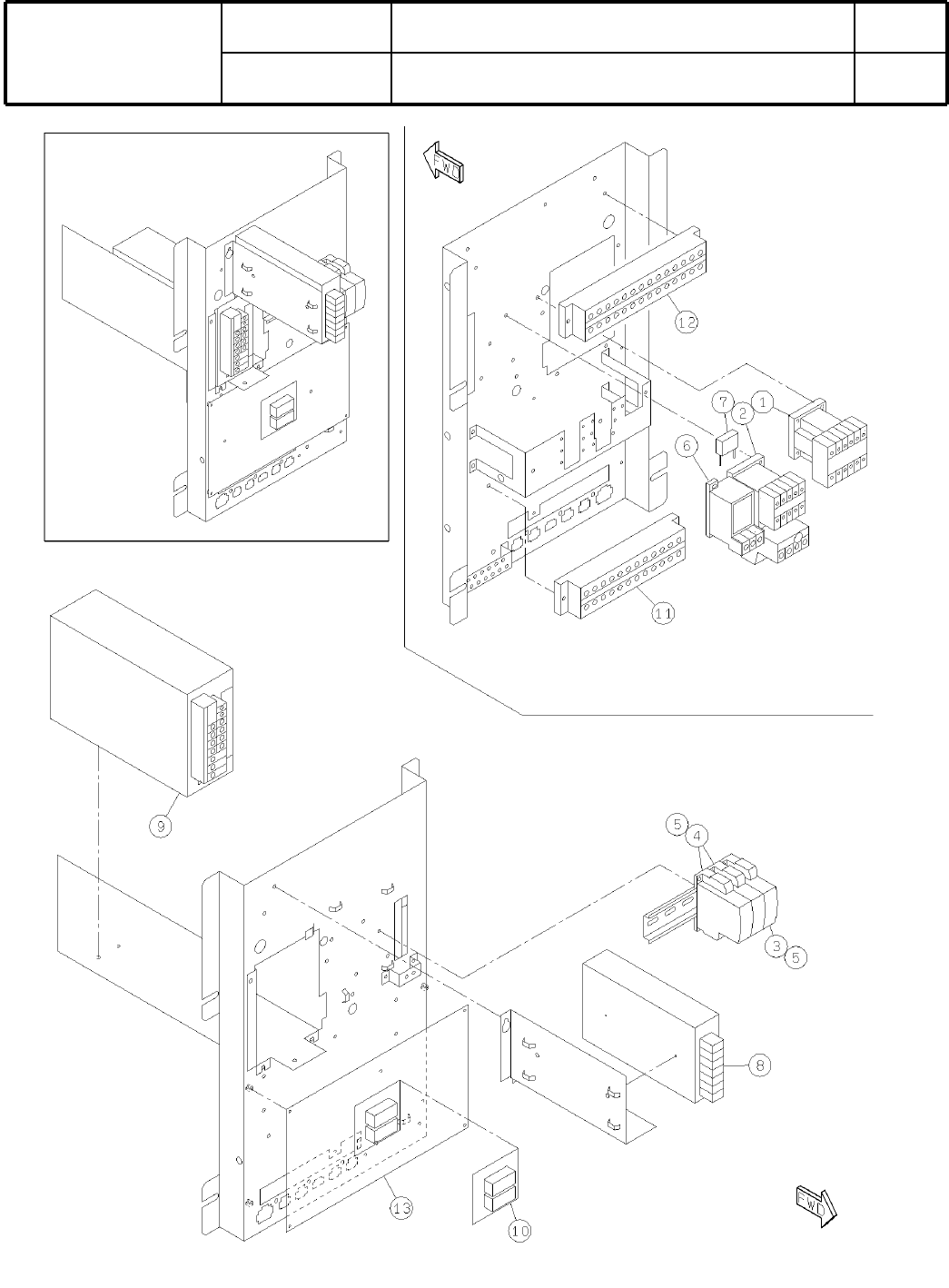 FWD

12

7
2
1

6

11

9

5
4

3
5

8

13

10

FWD