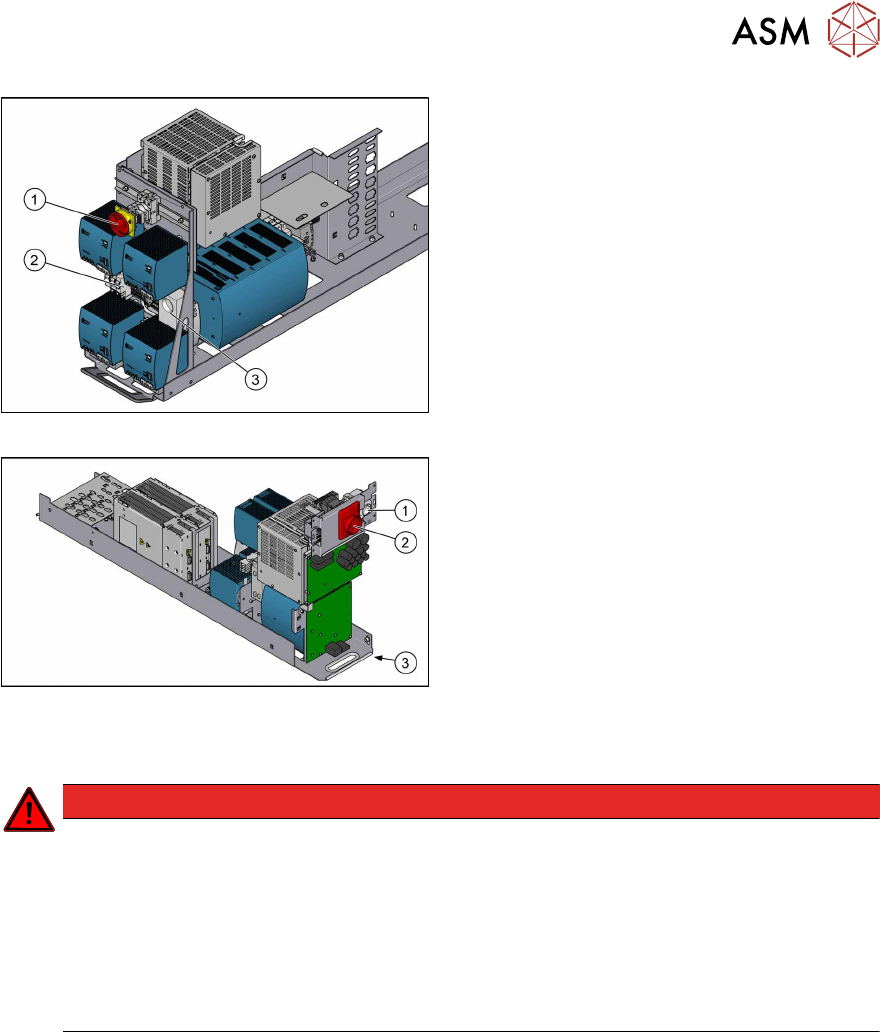 ASM

1
2
3

1
2
3