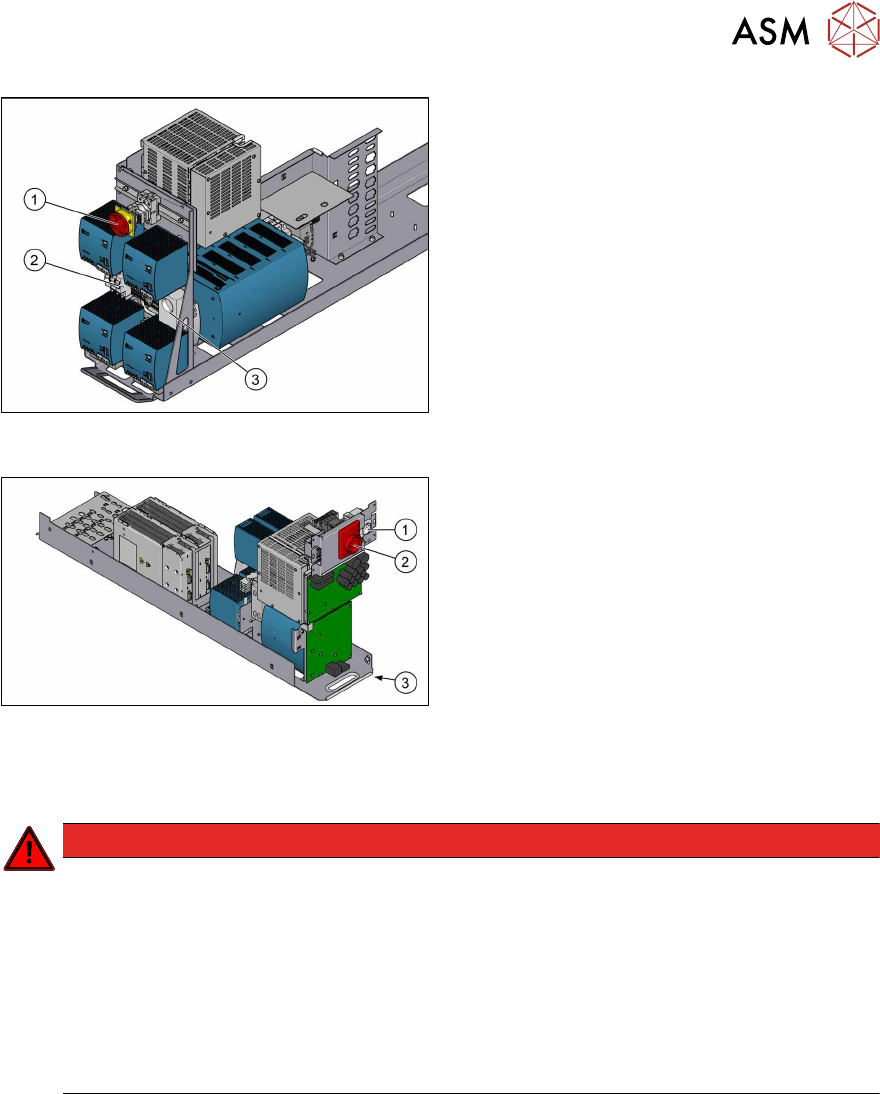 ASM

1
2
3

1
2
3