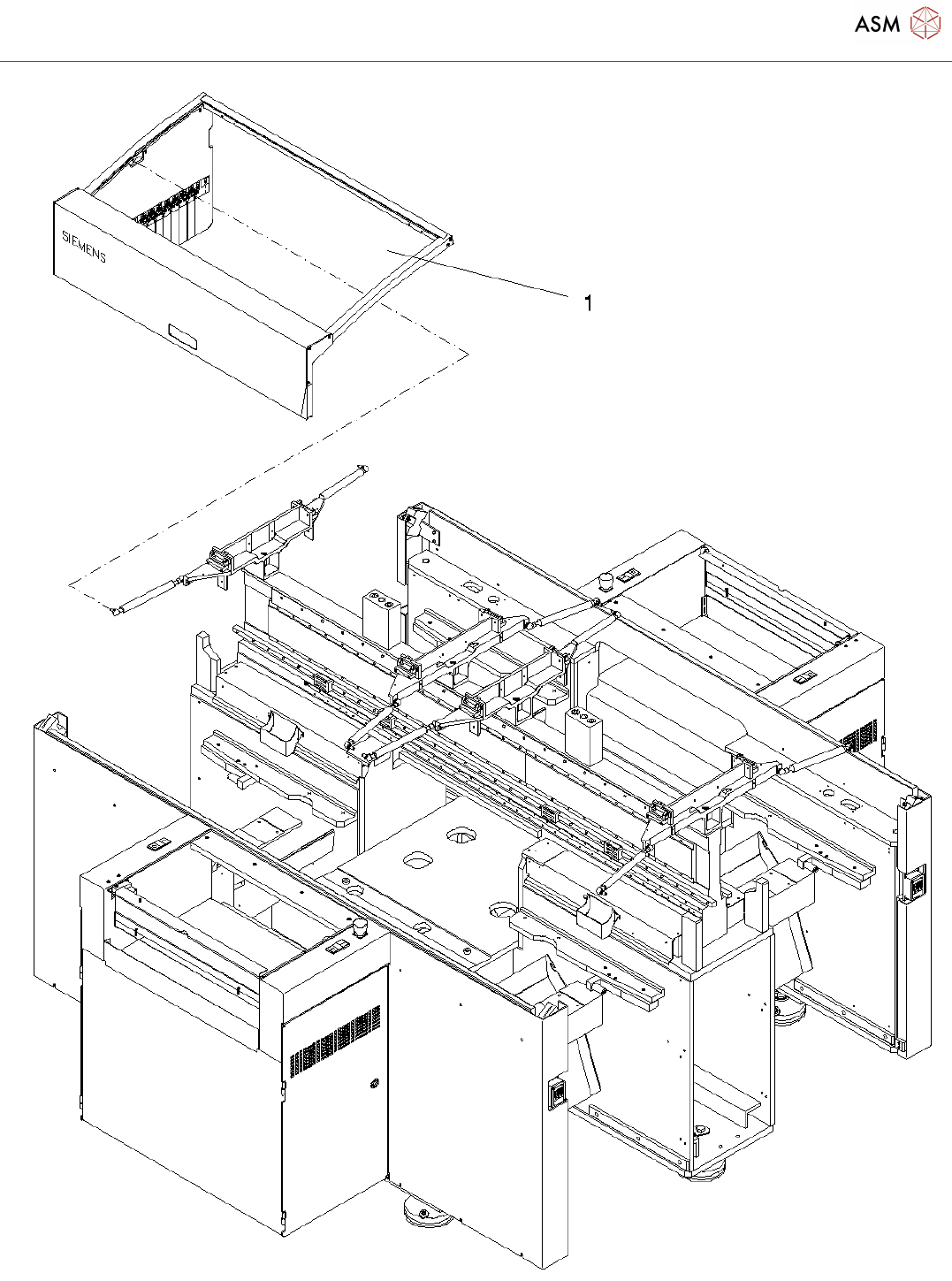 ASM

SIEMENS

1