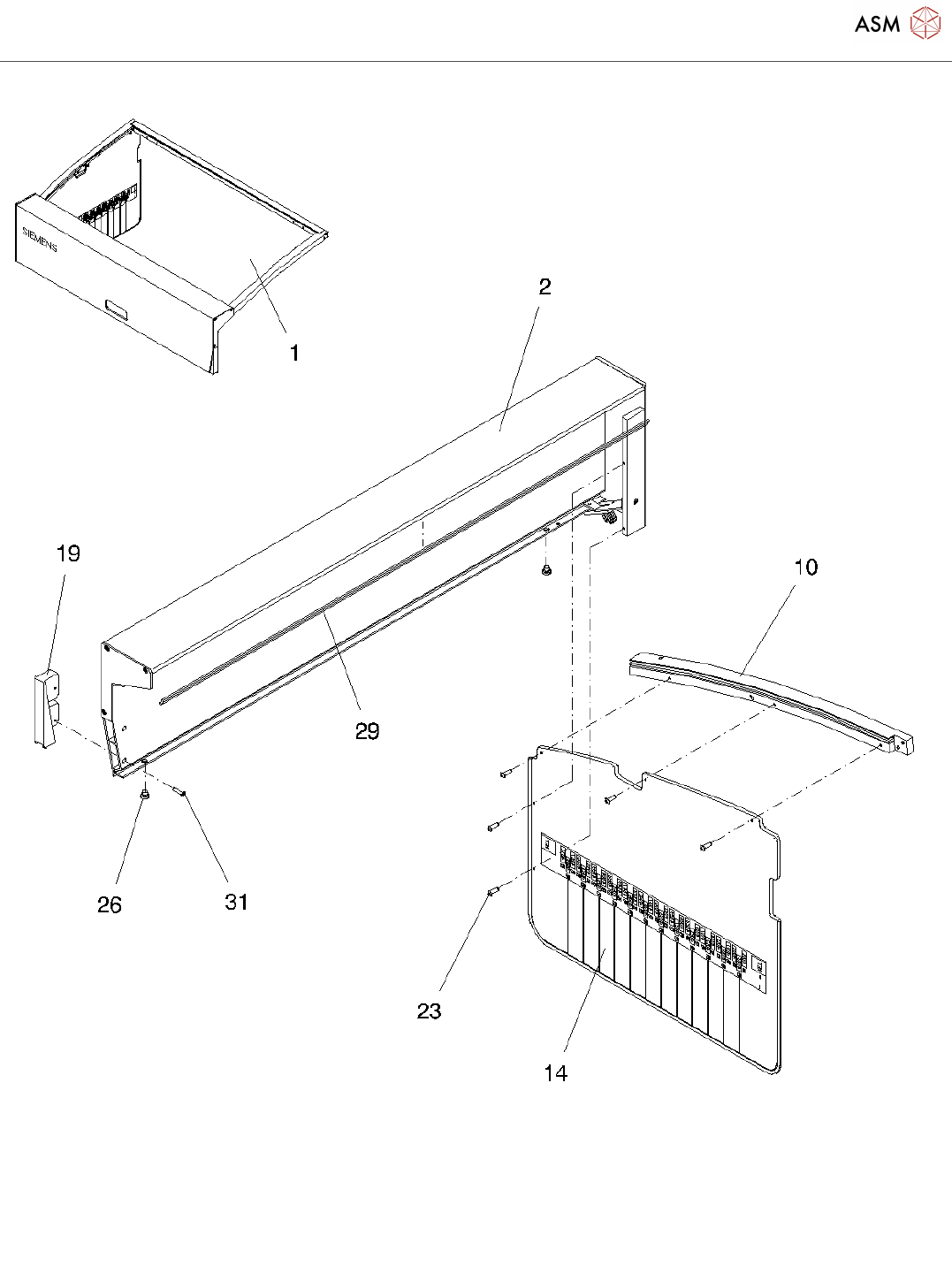 ASM

SIEMENS

1

2

19

10

29

26

31

23

14