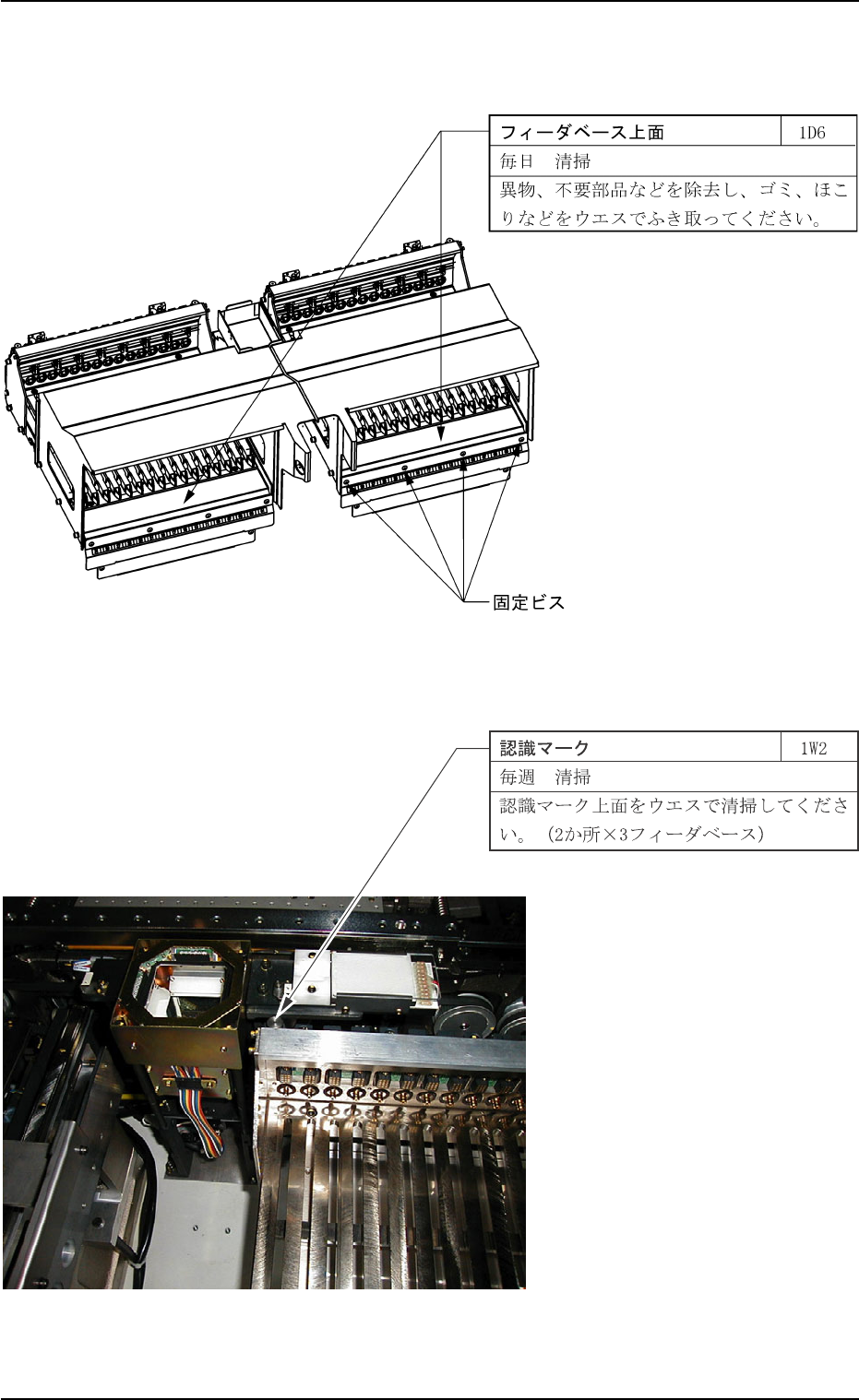 | フィーダベース上面 | 1D6 |
|---|---|
| 毎日　清掃 | |
| 異物、不要部品などを除去し、ゴミ、ほこりなどをウエスでふき取ってください。 | |

固定ビス

| 認識マーク | 1W2 |
|---|---|
| 毎週　清掃 | |
| 認識マーク上面をウエスで清掃してください。（2か所×3フィーダベース） | |