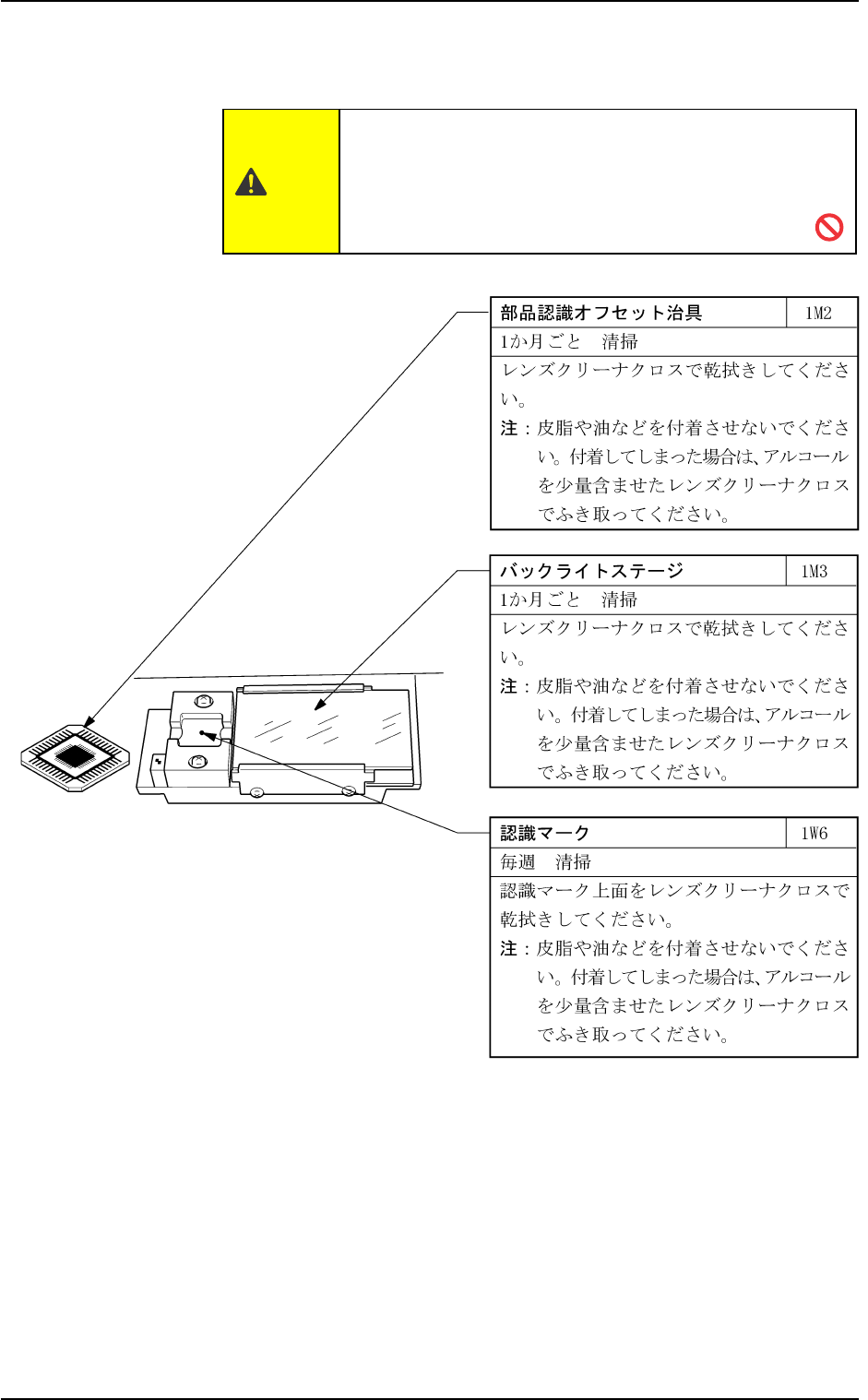 部品認識オフセット治具 1M2

1か月ごと　清掃

レンズクリーナクロスで乾拭きしてください。

注：皮脂や油などを付着させないでください。付着してしまった場合は、アルコールを少量含ませたレンズクリーナクロスでふき取ってください。

バックライトステージ 1M3

1か月ごと　清掃

レンズクリーナクロスで乾拭きしてください。

注：皮脂や油などを付着させないでください。付着してしまった場合は、アルコールを少量含ませたレンズクリーナクロスでふき取ってください。

認識マーク 1W6

毎週　清掃

認識マーク上面をレンズクリーナクロスで乾拭きしてください。

注：皮脂や油などを付着させないでください。付着してしまった場合は、アルコールを少量含ませたレンズクリーナクロスでふき取ってください。