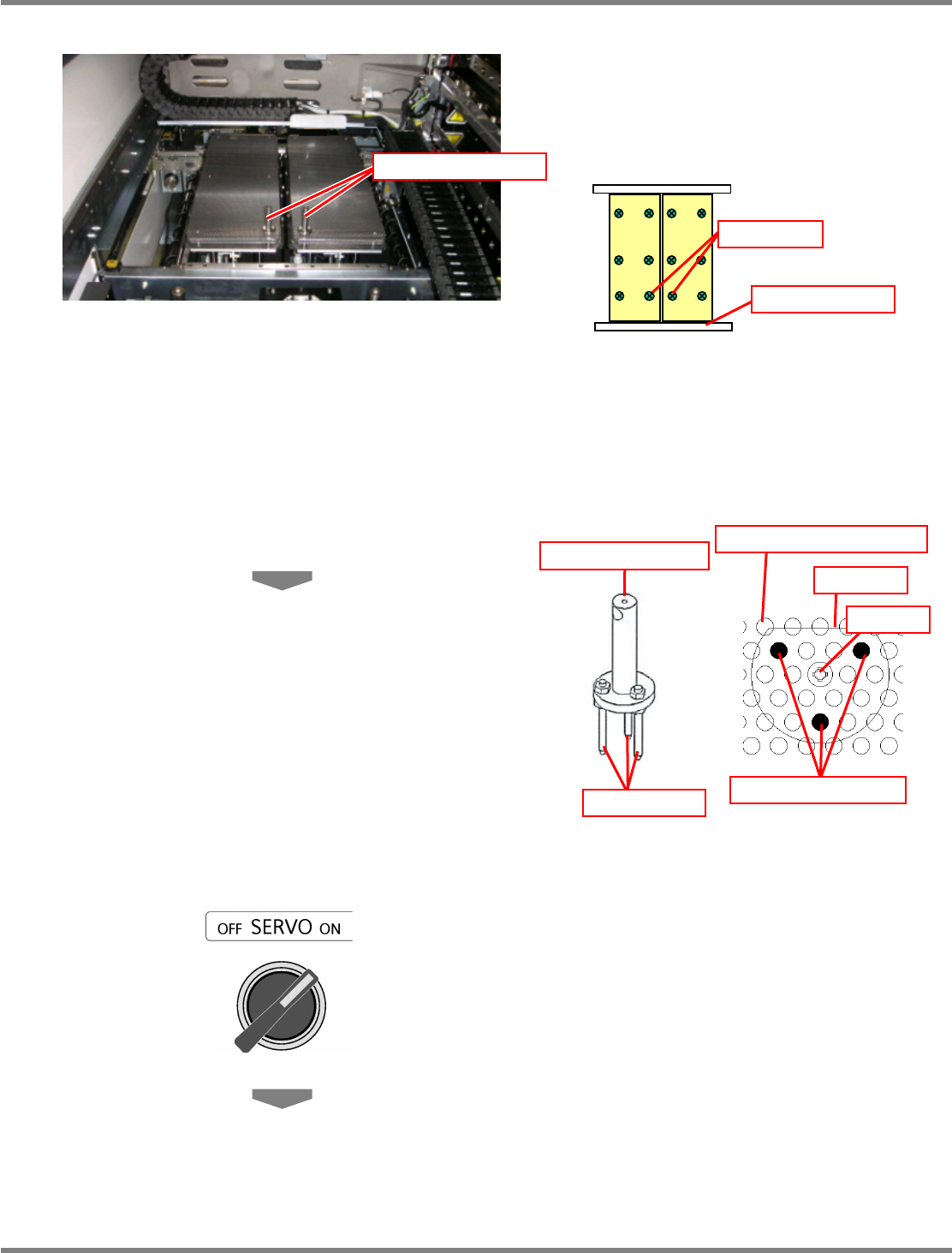 OFF SERVO ON