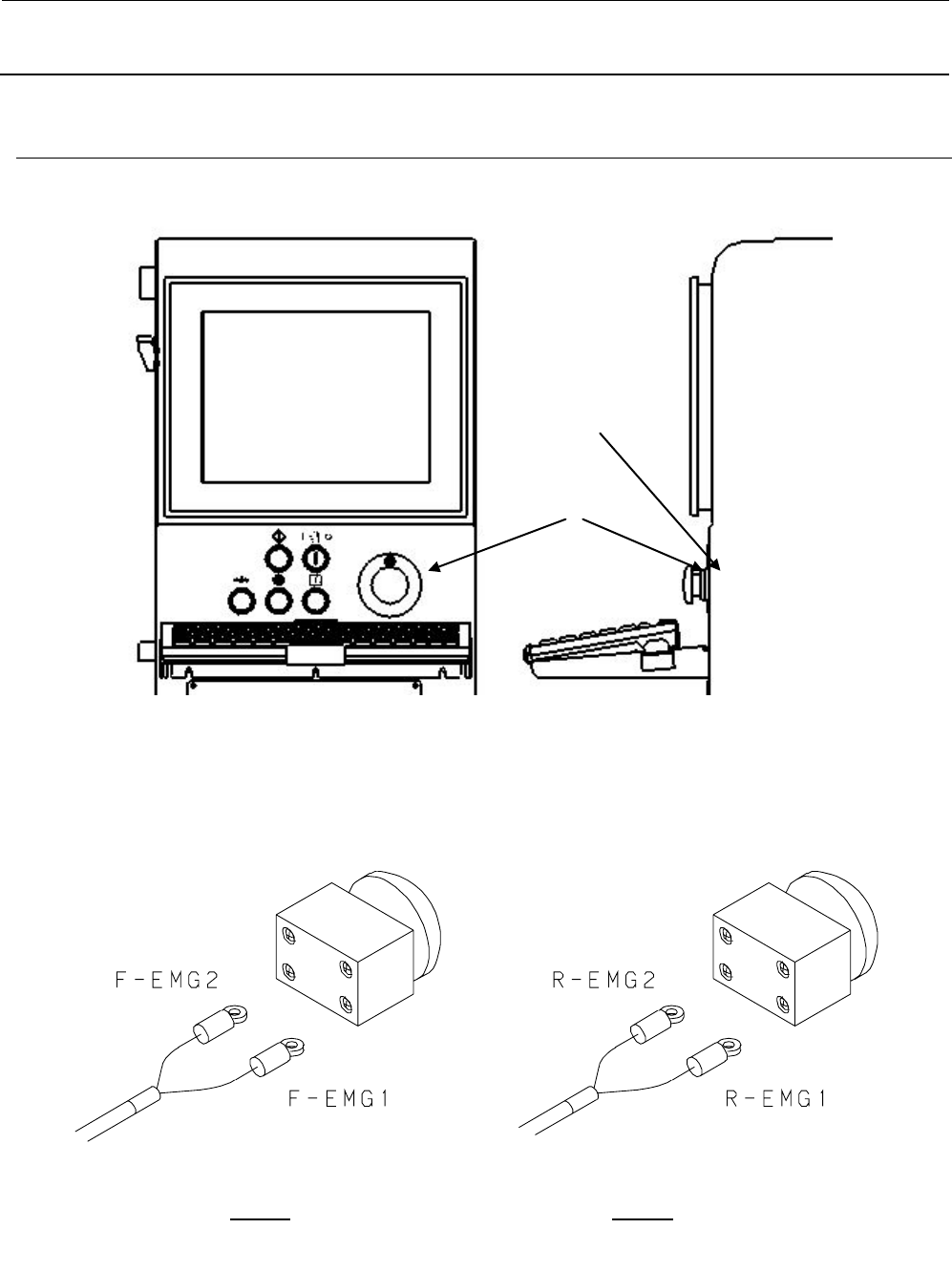 F-EMG2

F-EMG1

R-EMG2

R-EMG1