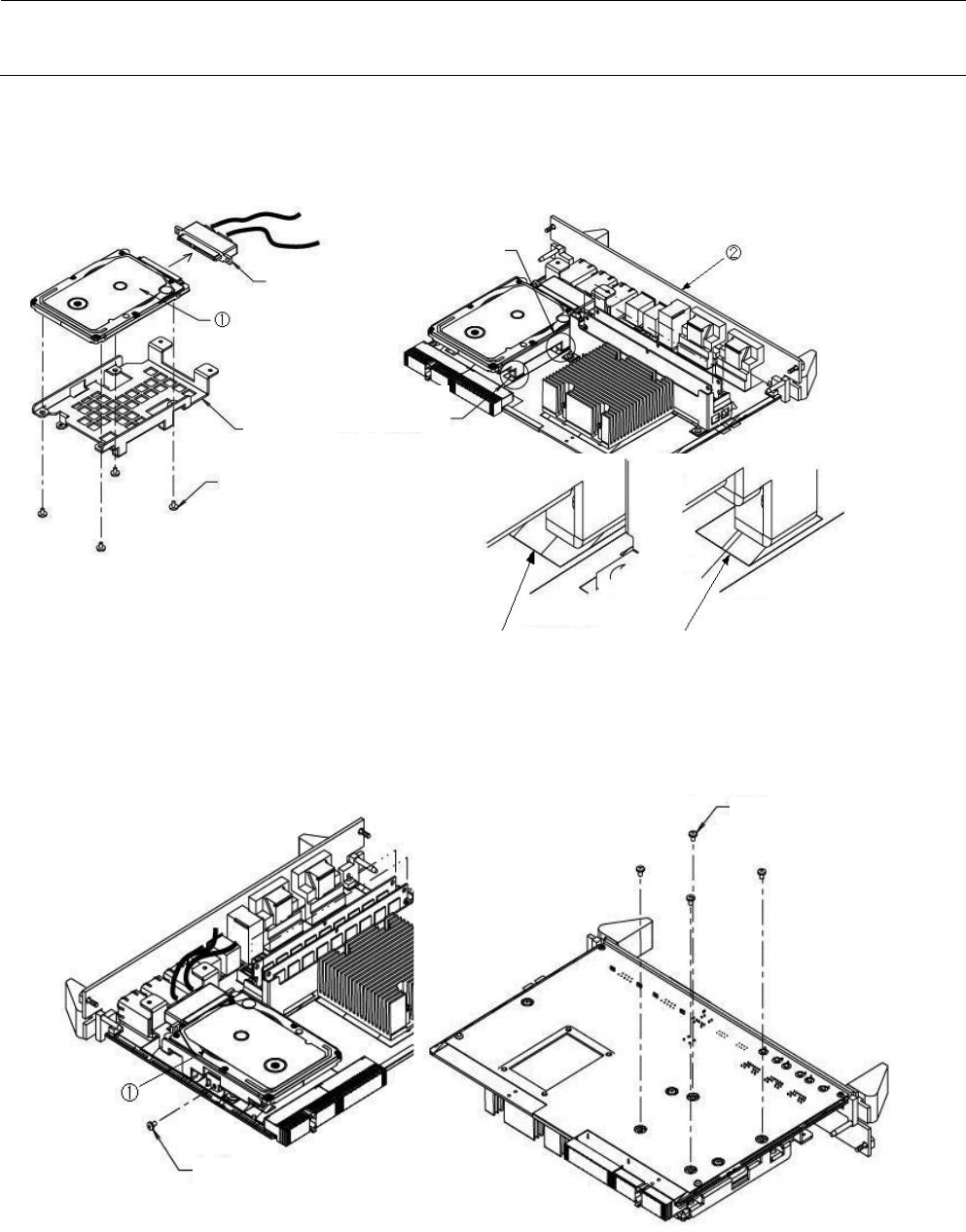 ①

②

①