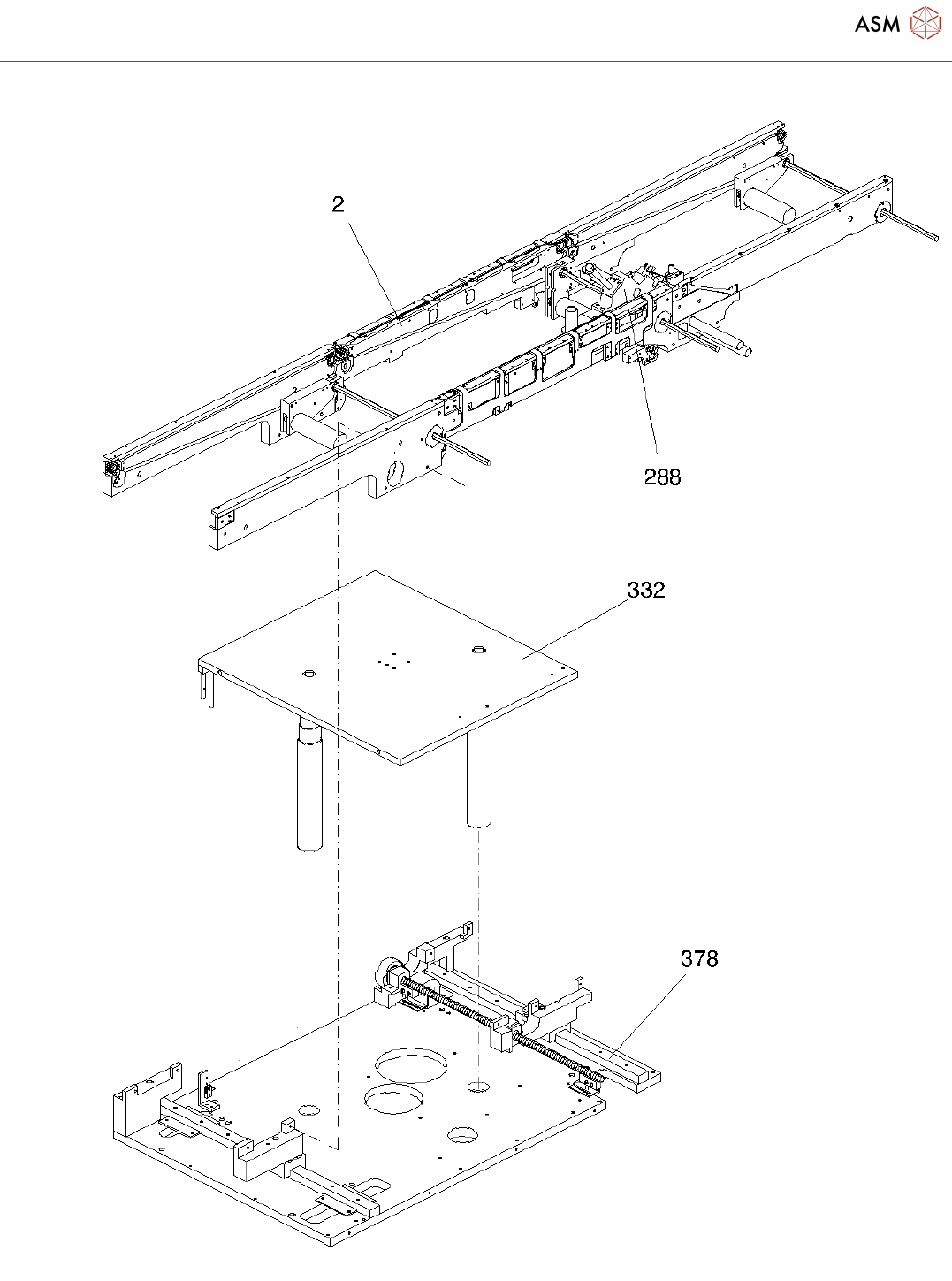 ASM

2

288

332

378