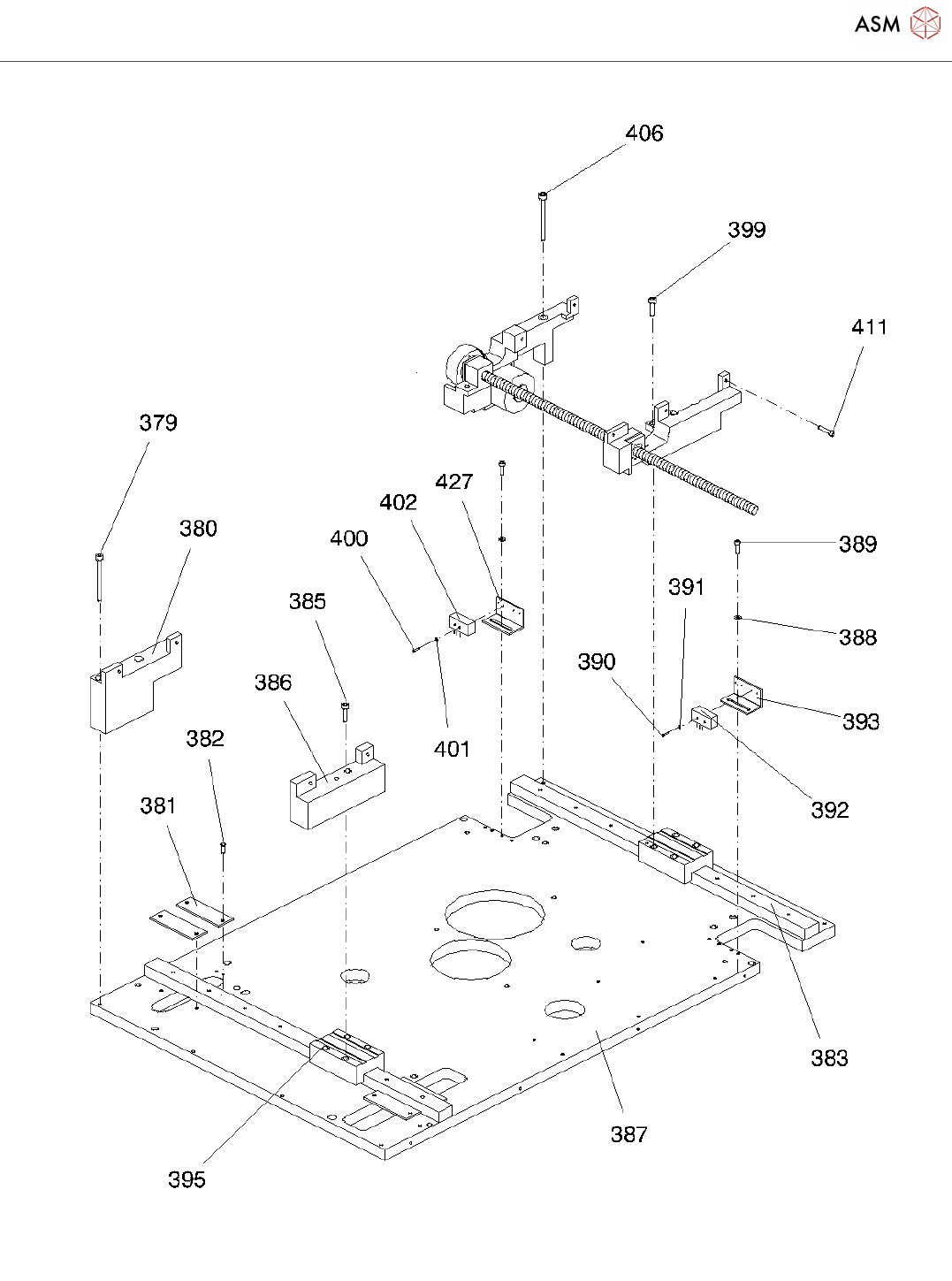 ASM

406

399

411

379

427

402

380

400

389

391

385

388

390

386

393

382

401

381

392

383

387

395