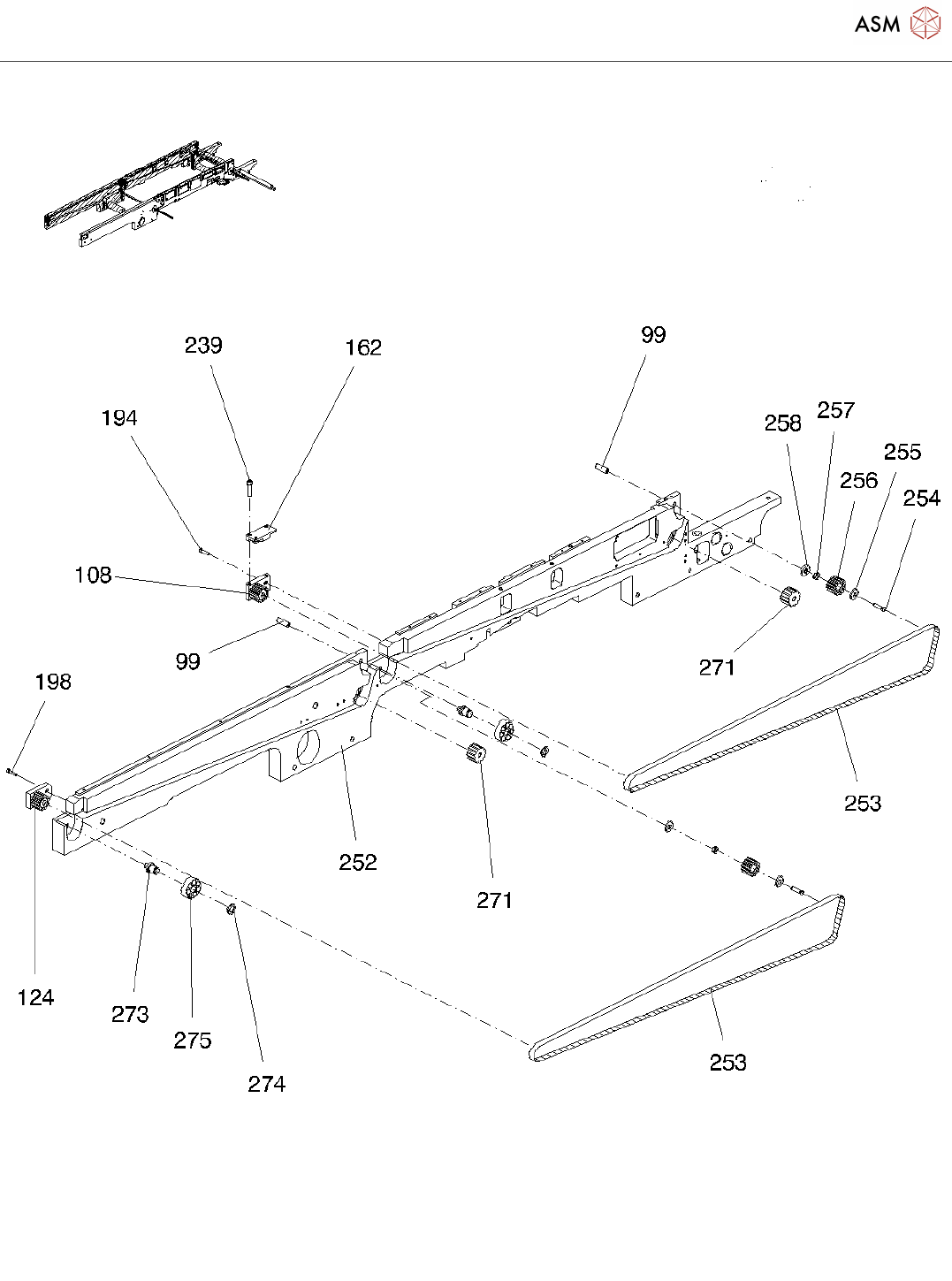 ASM

239
162
99
194
258
257
255
256
254
108
99
271
198
253
252
271
124
273
275
274
253