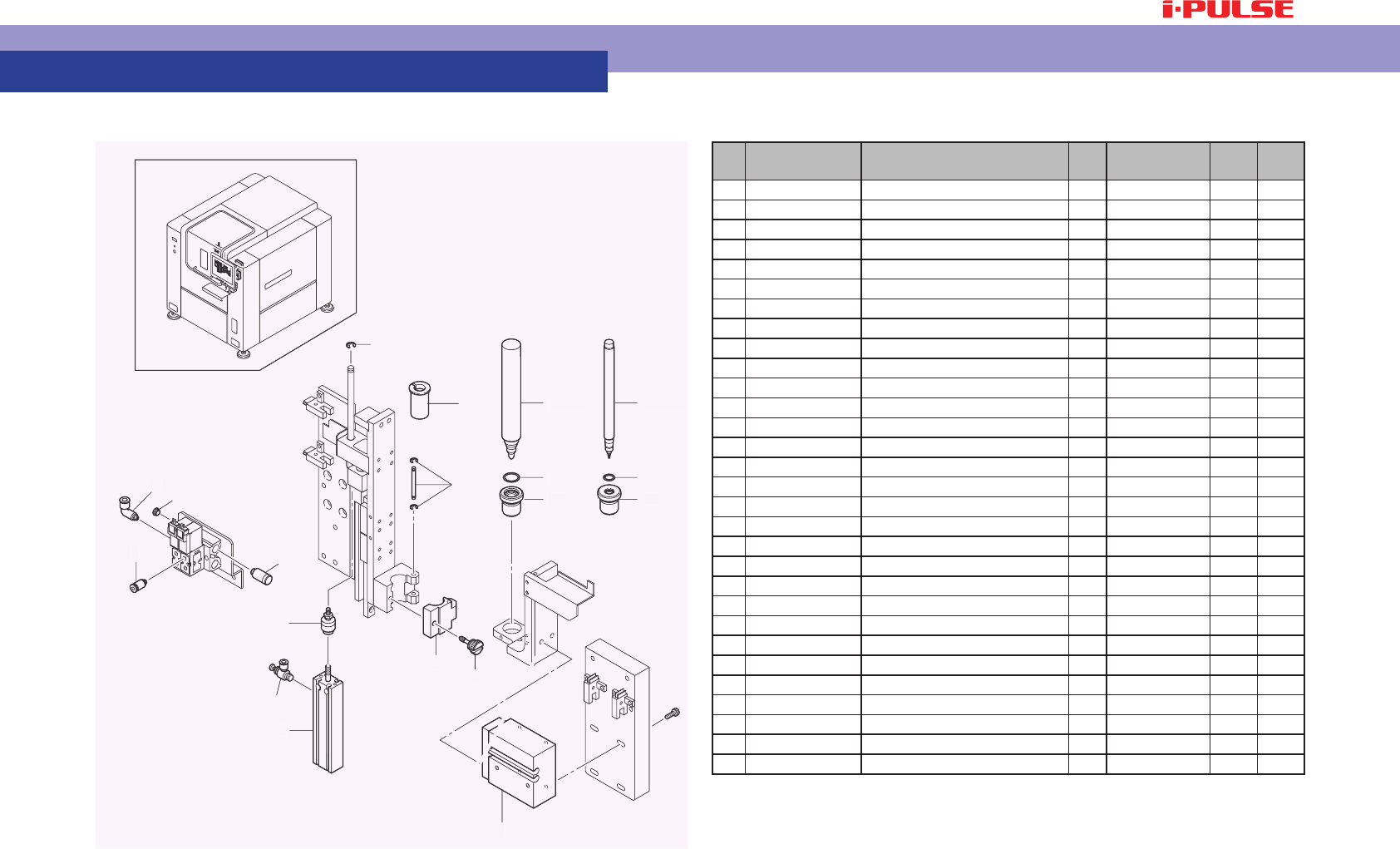 i-PULSE