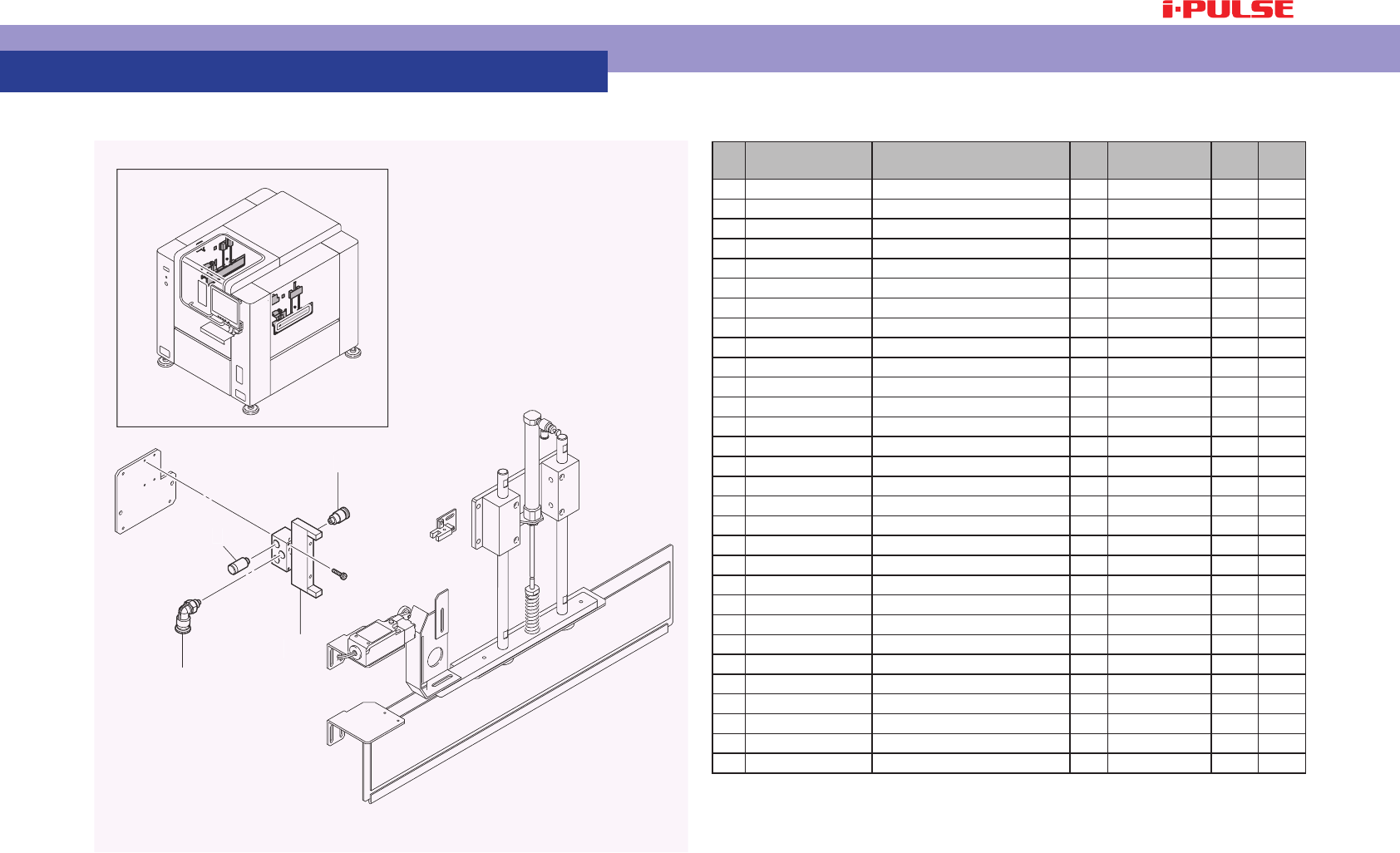 i-PULSE