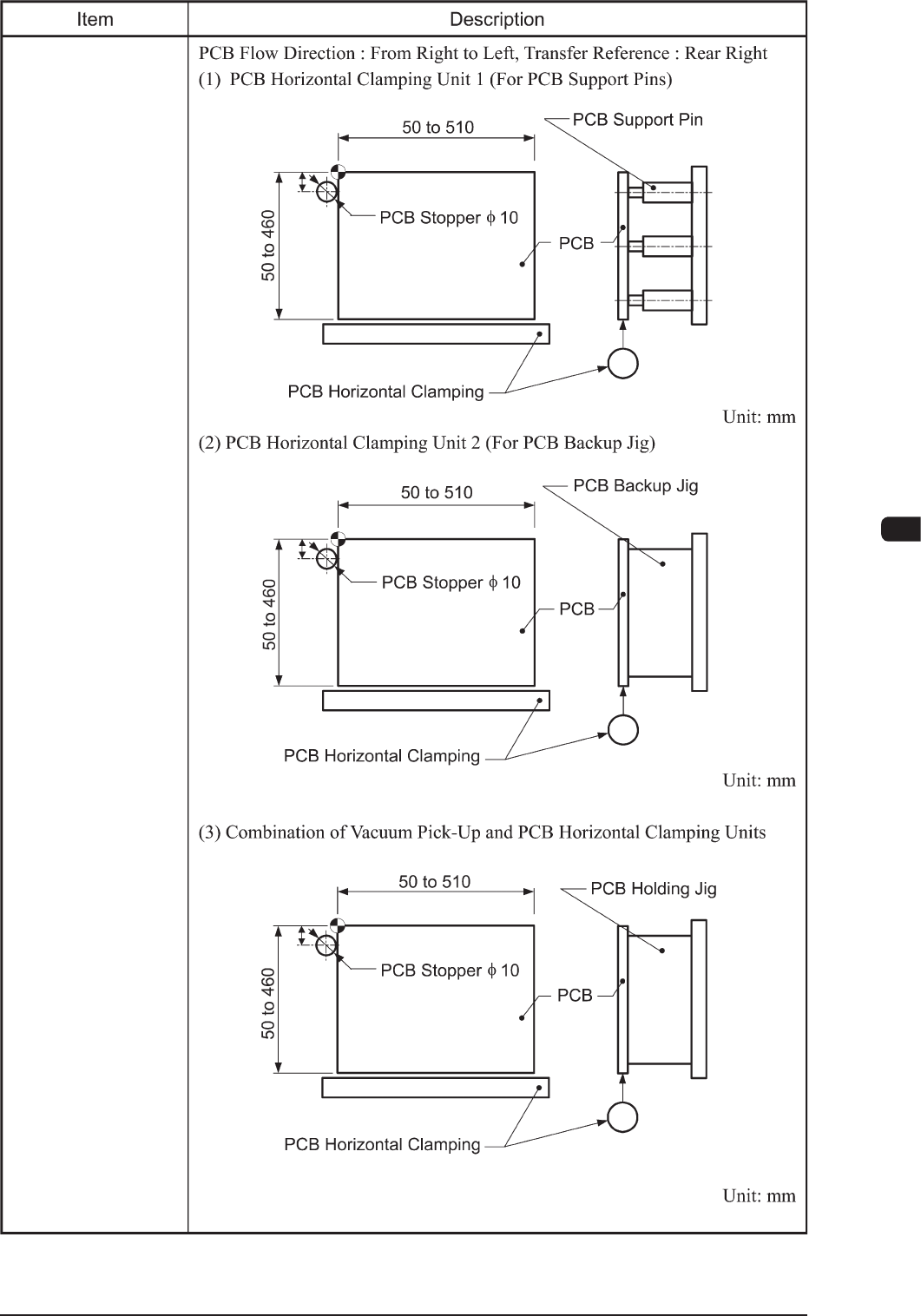 | Item | Description |
|---|---|
| | PCB Flow Direction : From Right to Left, Transfer Reference : Rear Right<br>(1) PCB Horizontal Clamping Unit 1 (For PCB Support Pins)<br>50 to 510<br>PCB Support Pin<br>50 to 460<br>PCB Stopper $\phi$ 10<br>PCB<br>PCB Horizontal Clamping<br>Unit: mm<br>(2) PCB Horizontal Clamping Unit 2 (For PCB Backup Jig)<br>50 to 510<br>PCB Backup Jig<br>50 to 460<br>PCB Stopper $\phi$ 10<br>PCB<br>PCB Horizontal Clamping<br>Unit: mm<br>(3) Combination of Vacuum Pick-Up and PCB Horizontal Clamping Units<br>50 to 510<br>PCB Holding Jig<br>50 to 460<br>PCB Stopper $\phi$ 10<br>PCB<br>PCB Horizontal Clamping<br>Unit: mm |