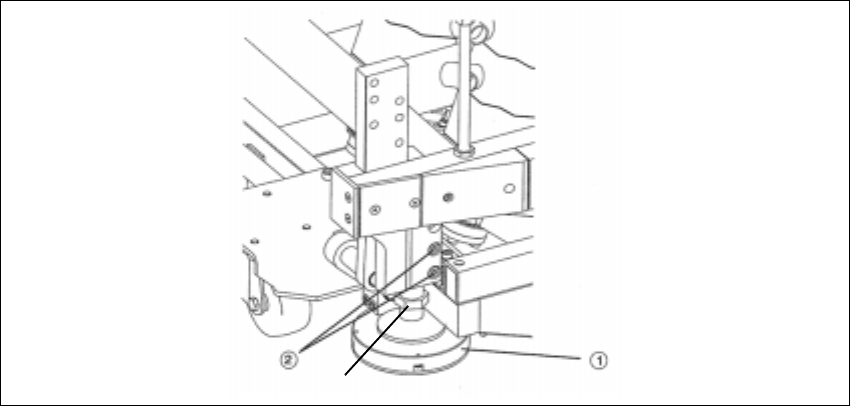 ②

①