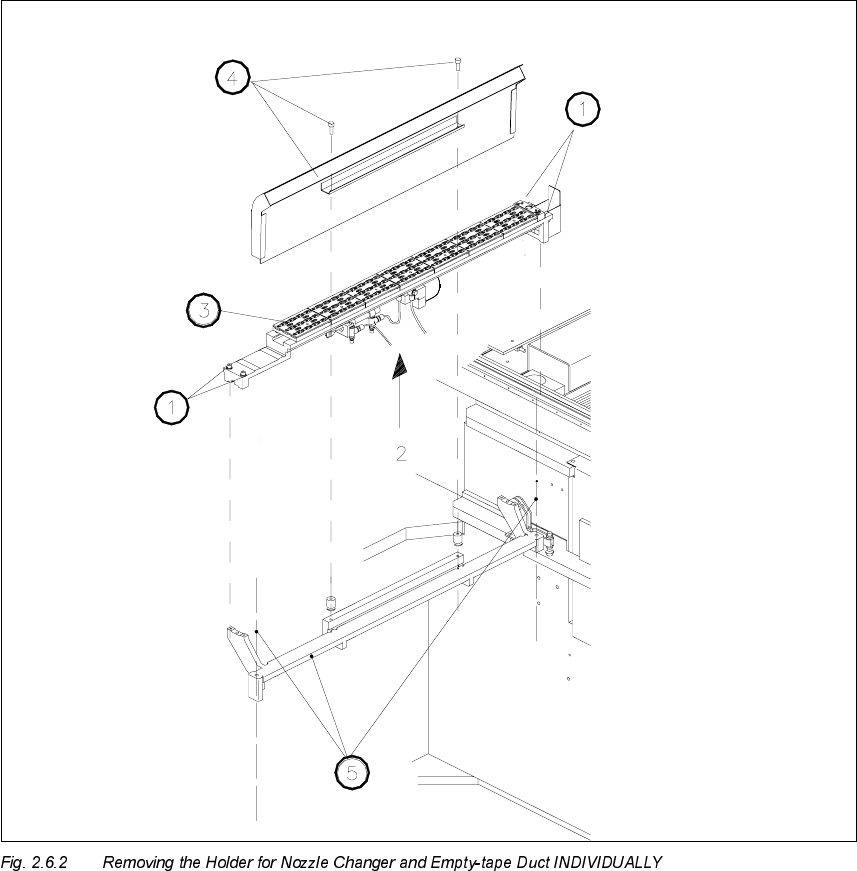 4

1

3

1

2

5

Fig. 2.6.2 Removing the Holder for Nozzle Changer and Empty-tape Duct INDIVIDUALLY