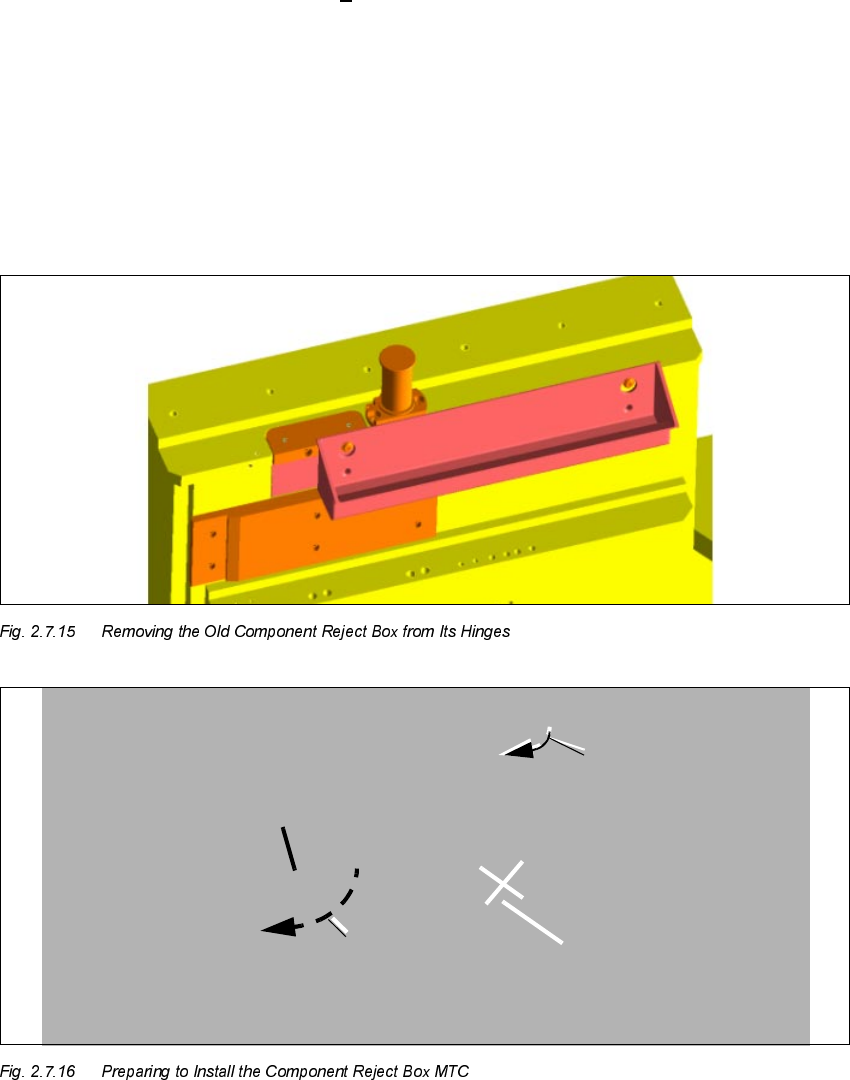 Fig. 2.7.15 Removing the Old Component Reject Box from Its Hinges

Fig. 2.7.16 Preparing to Install the Component Reject Box MTC