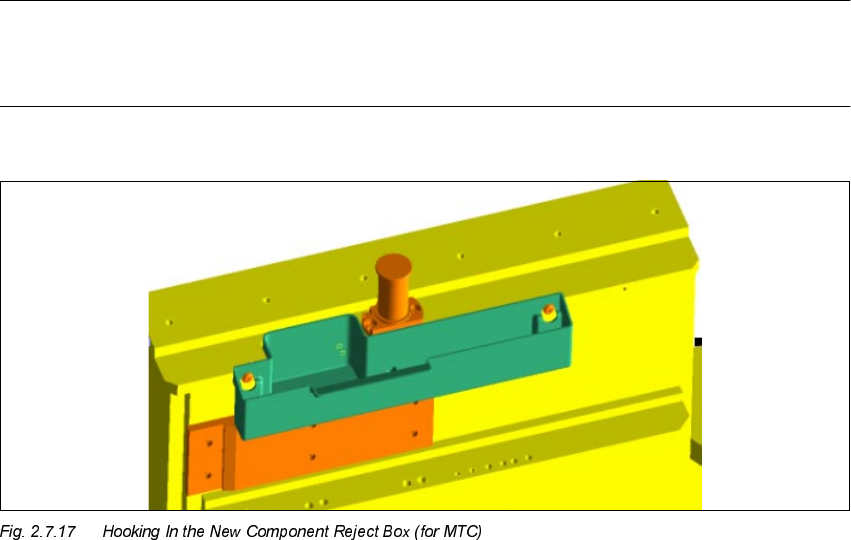 Fig. 2.7.17 Hooking In the New Component Reject Box (for MTC)