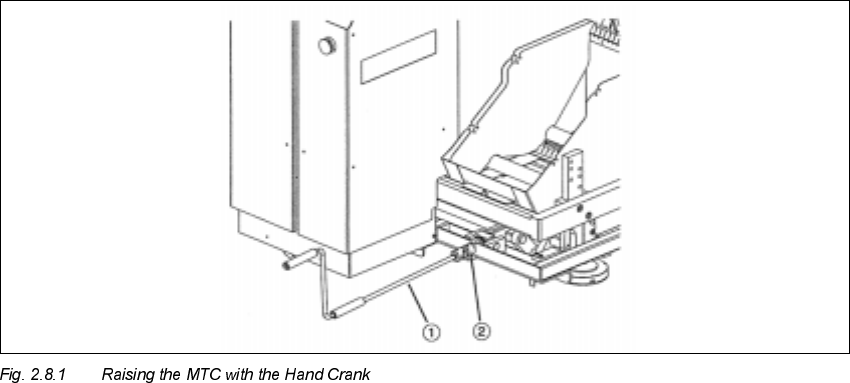 ①
②

Fig. 2.8.1 Raising the MTC with the Hand Crank