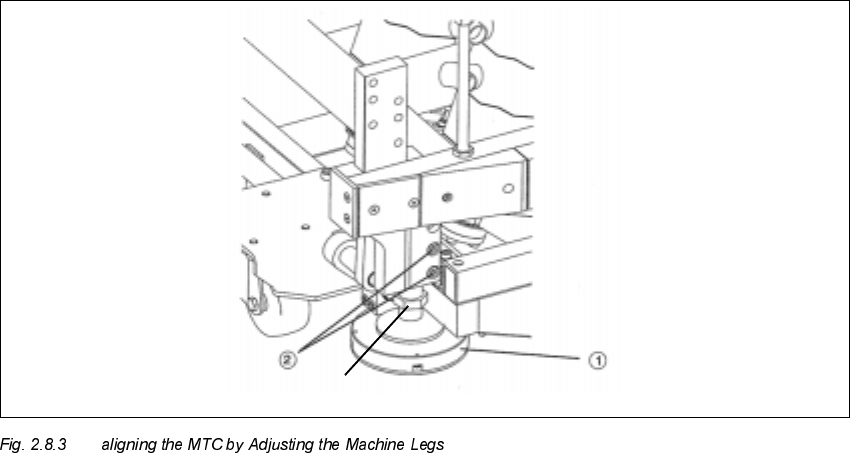 ②

①

Fig. 2.8.3 aligning the MTC by Adjusting the Machine Legs