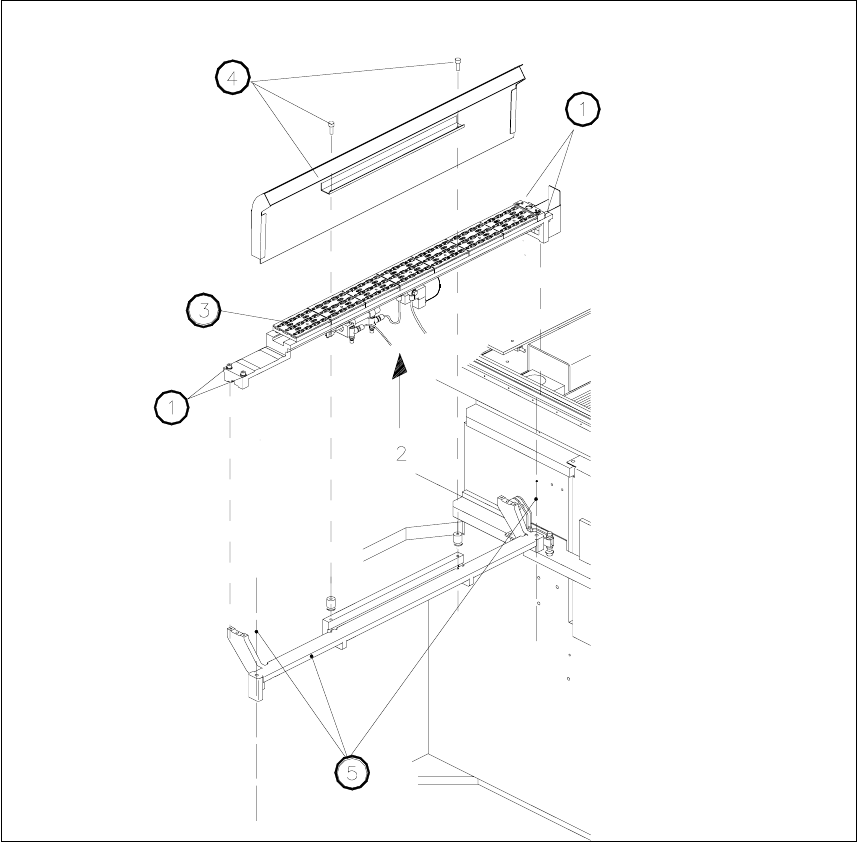 4

1

3

1

2

5