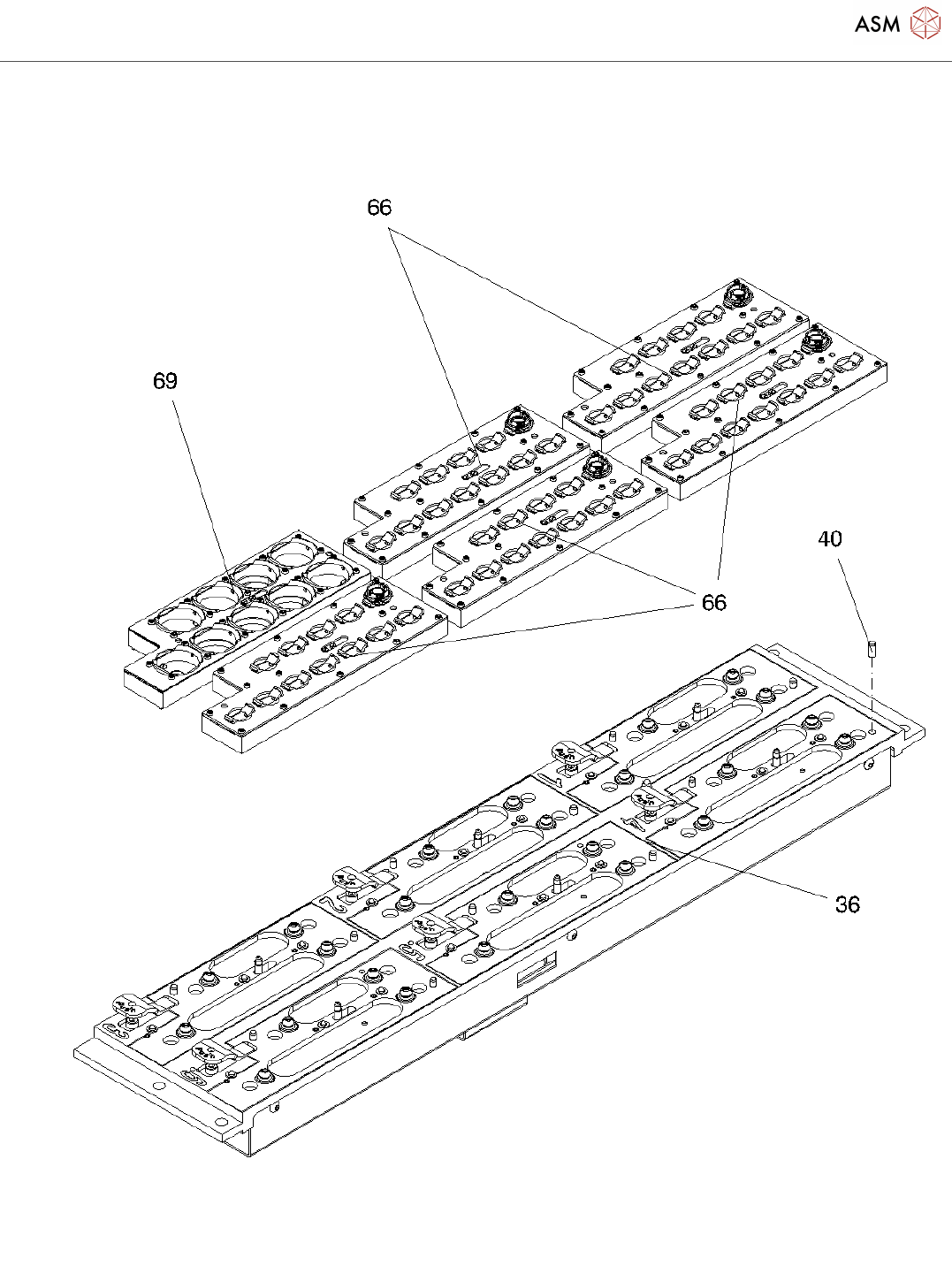 ASM

66

69

40

66

36