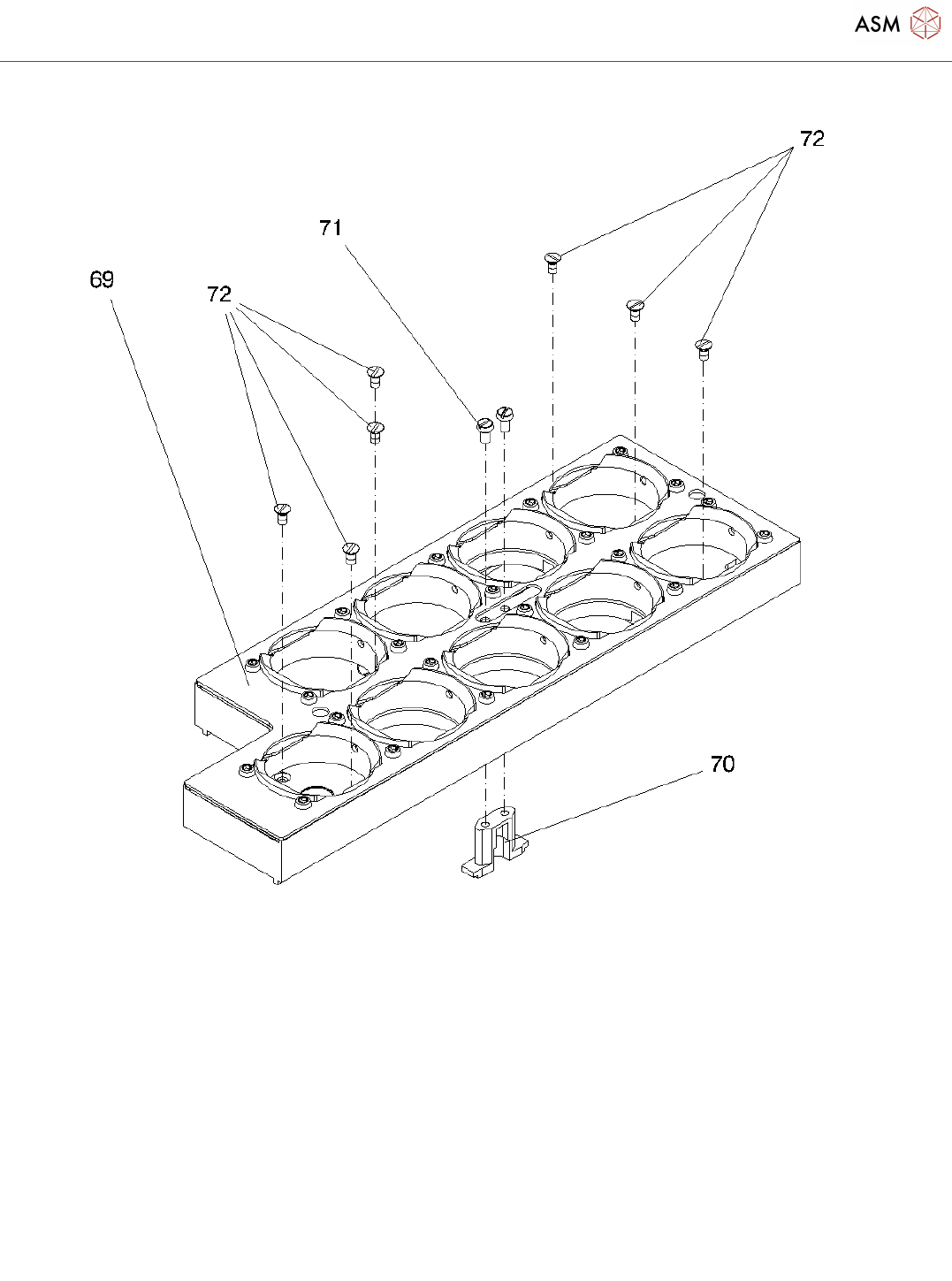 ASM

72

71

69

72

70