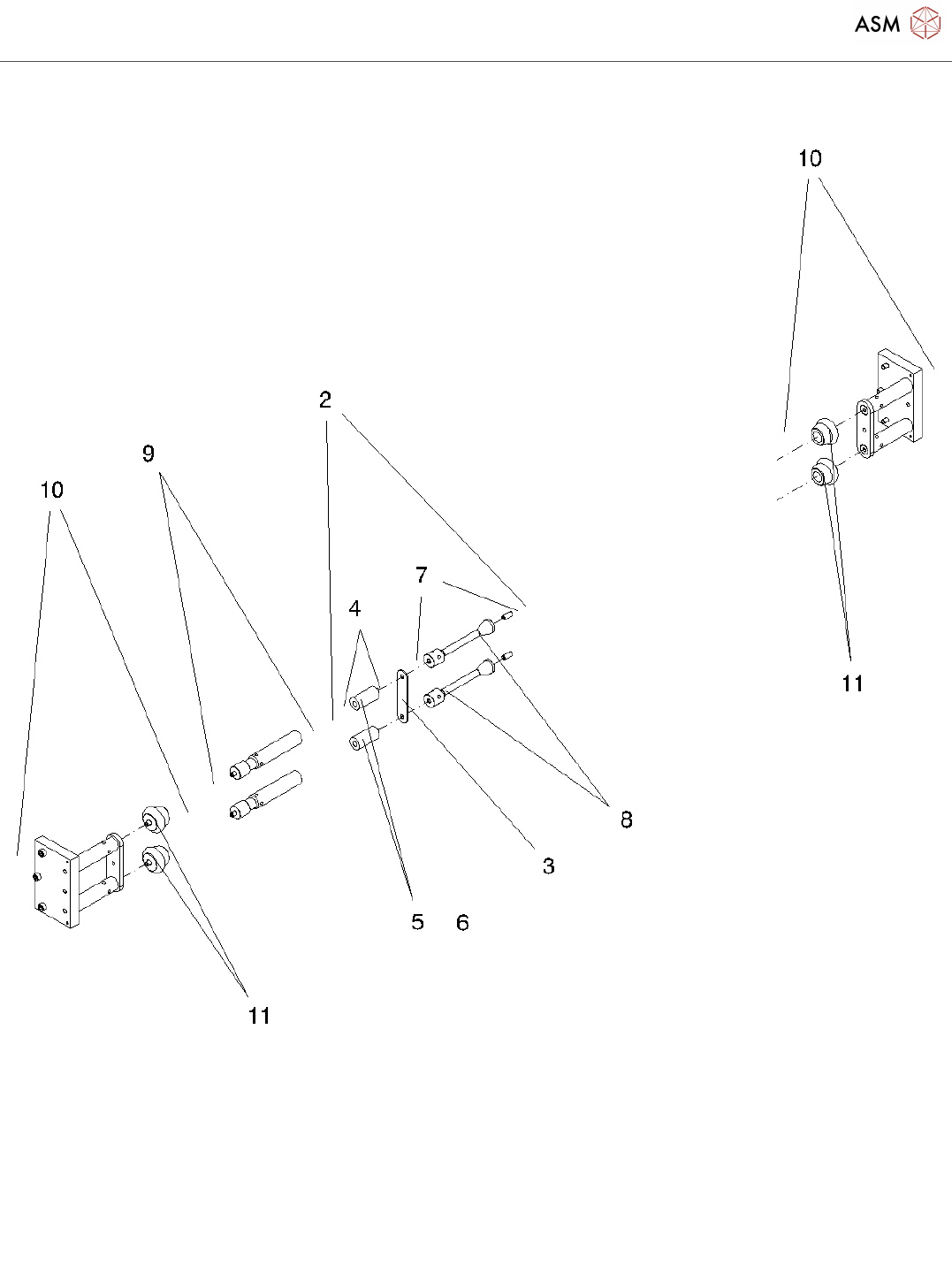 ASM

10

2

9

10

7

4

11

8

3

5 6

11