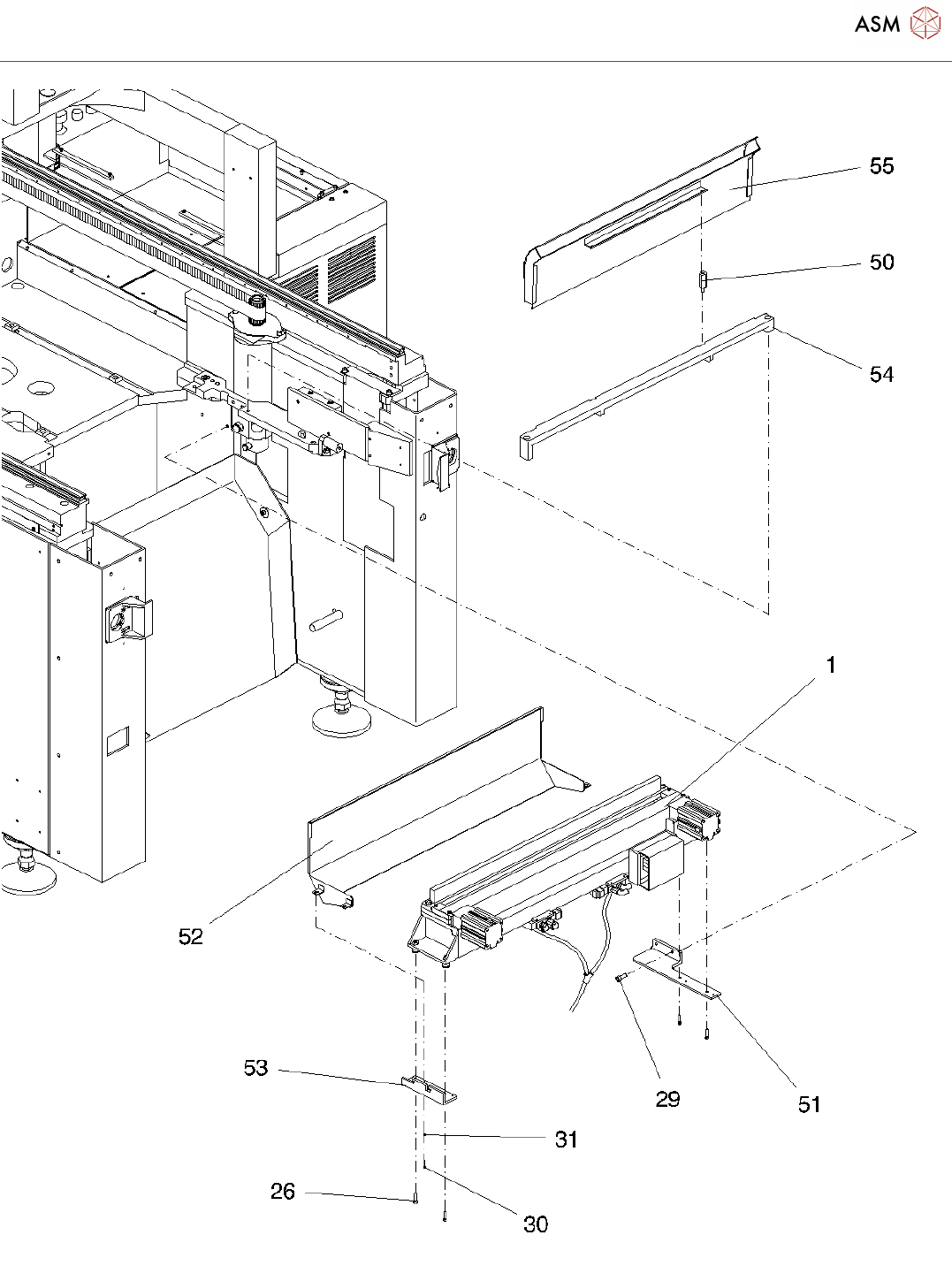 ASM

55

50

54

1

52

53

29

51

31

26

30