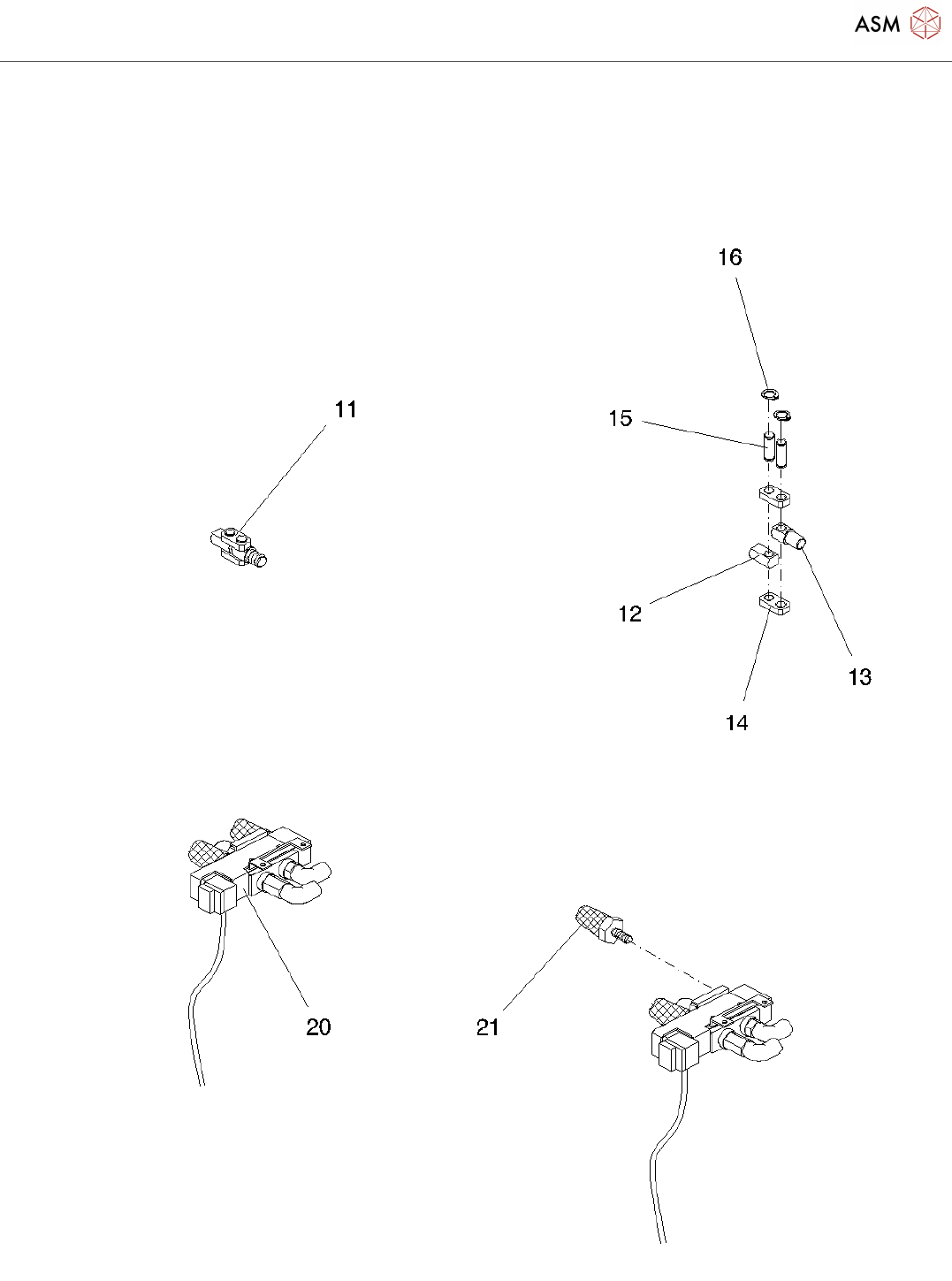 ASM

16

11

15

12

13

14

20

21