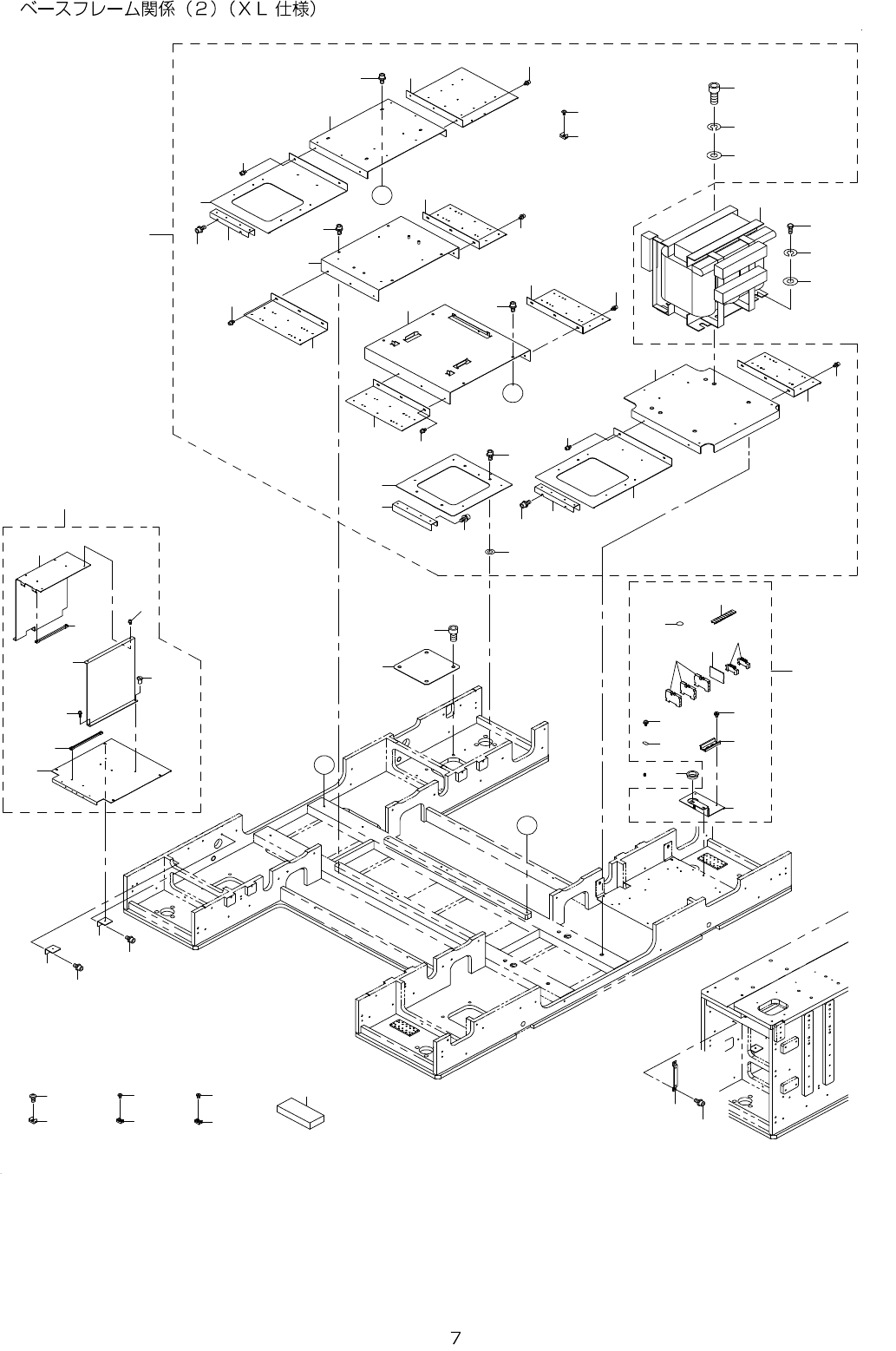 ベースフレーム関係（2）（ＸＬ 仕様）

7