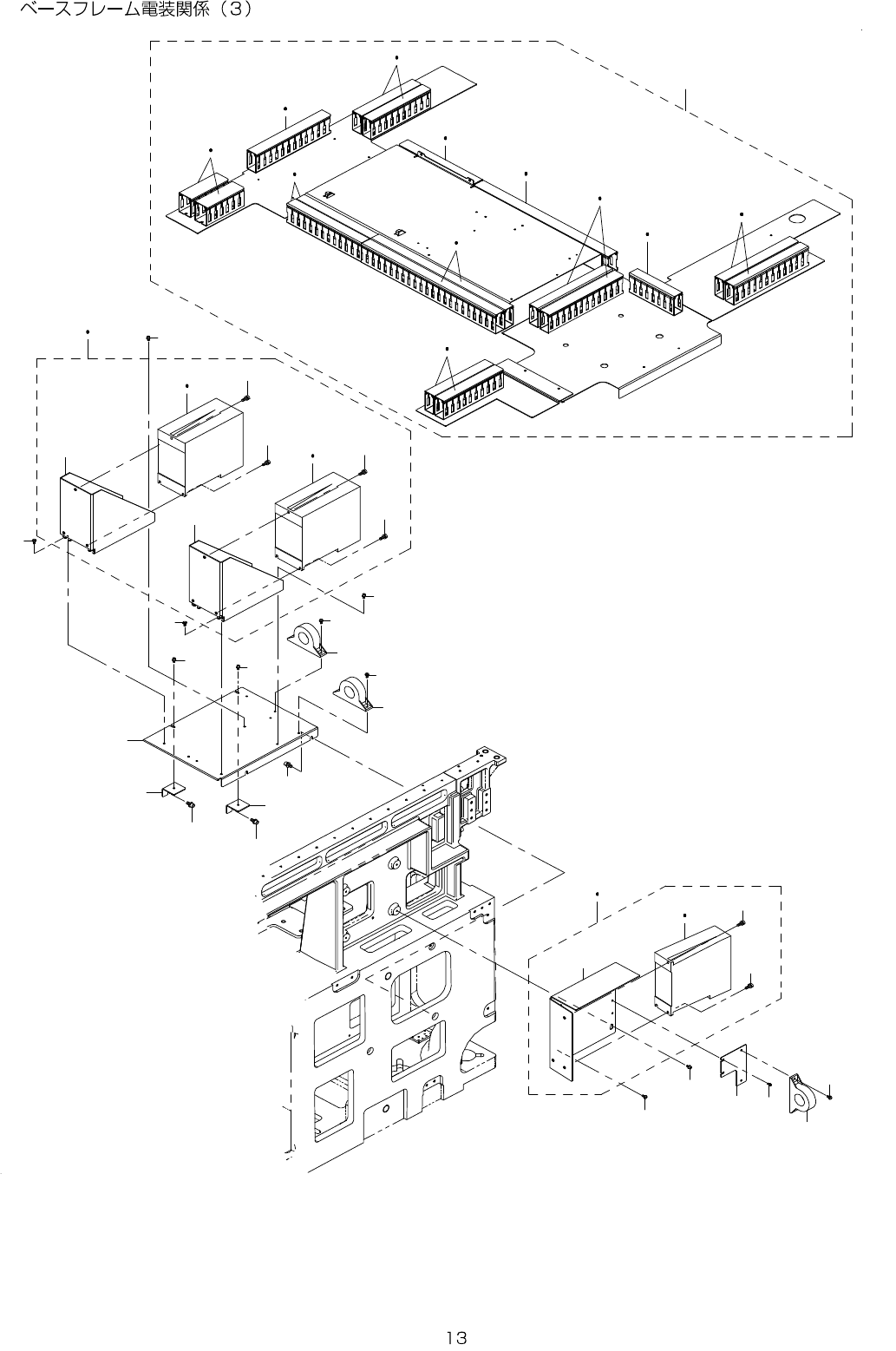 ベースフレーム電装関係（3）

13