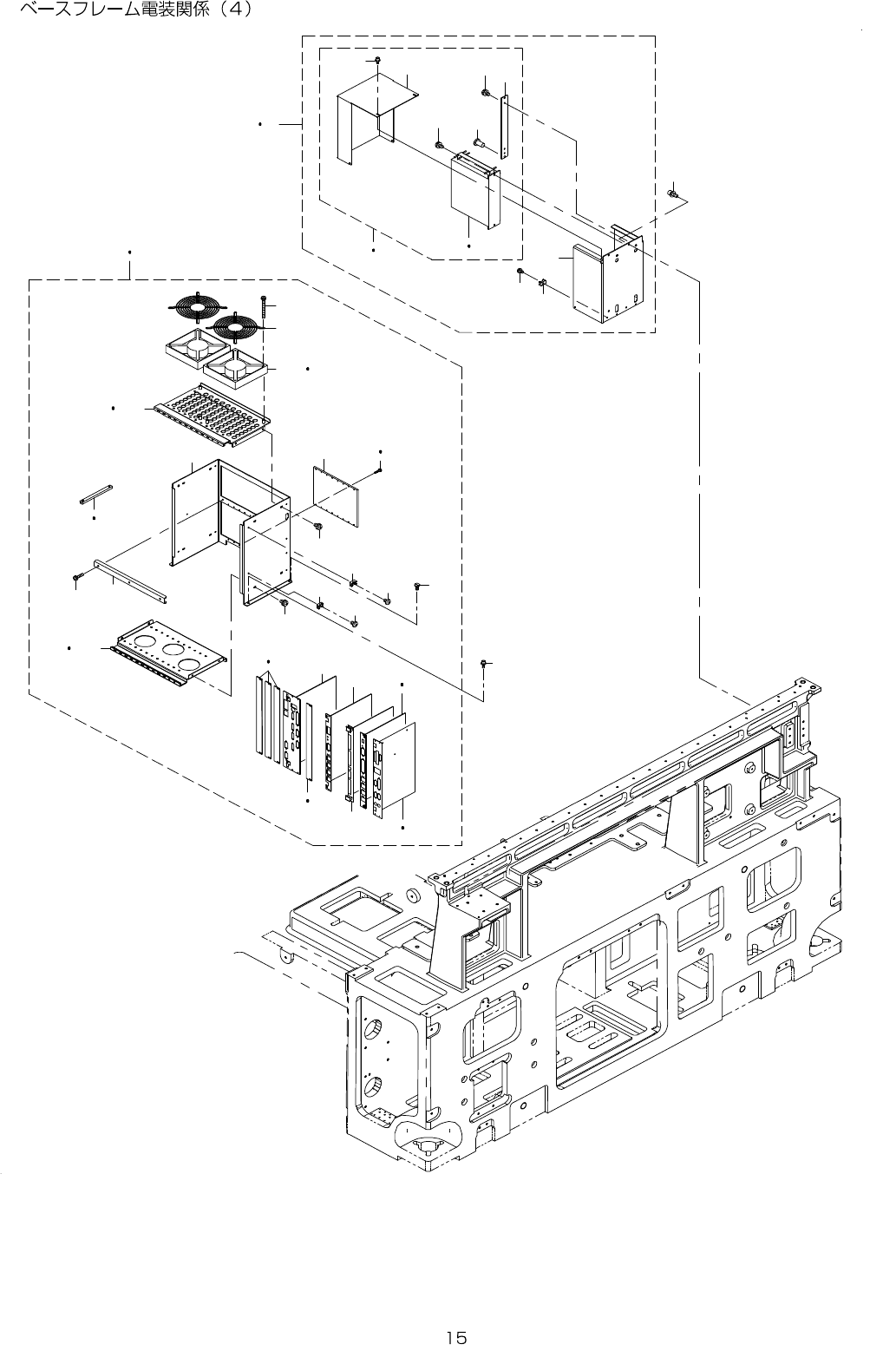 ベースフレーム電装関係（4）

15