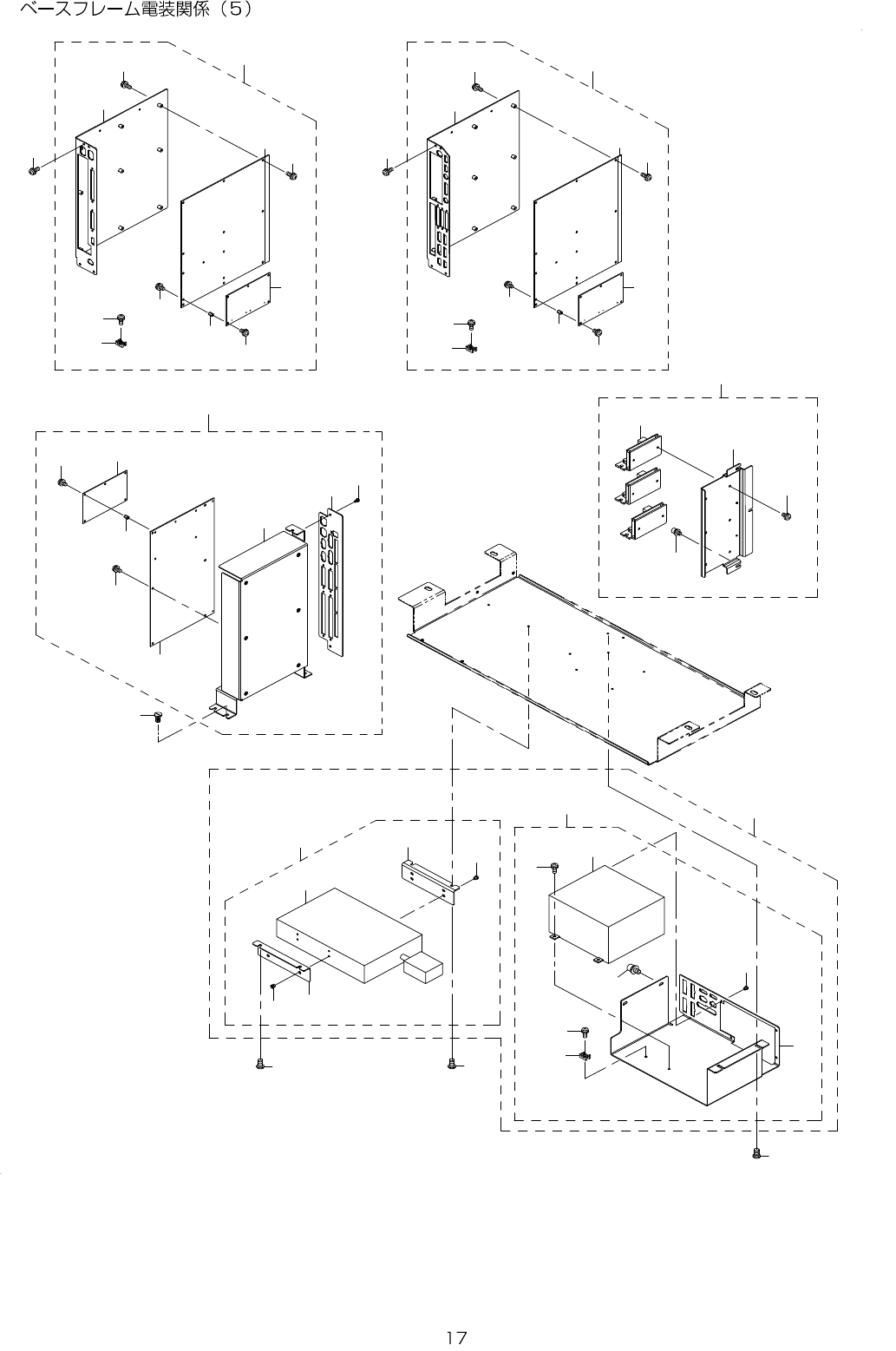 ベースフレーム電装関係（5）

17