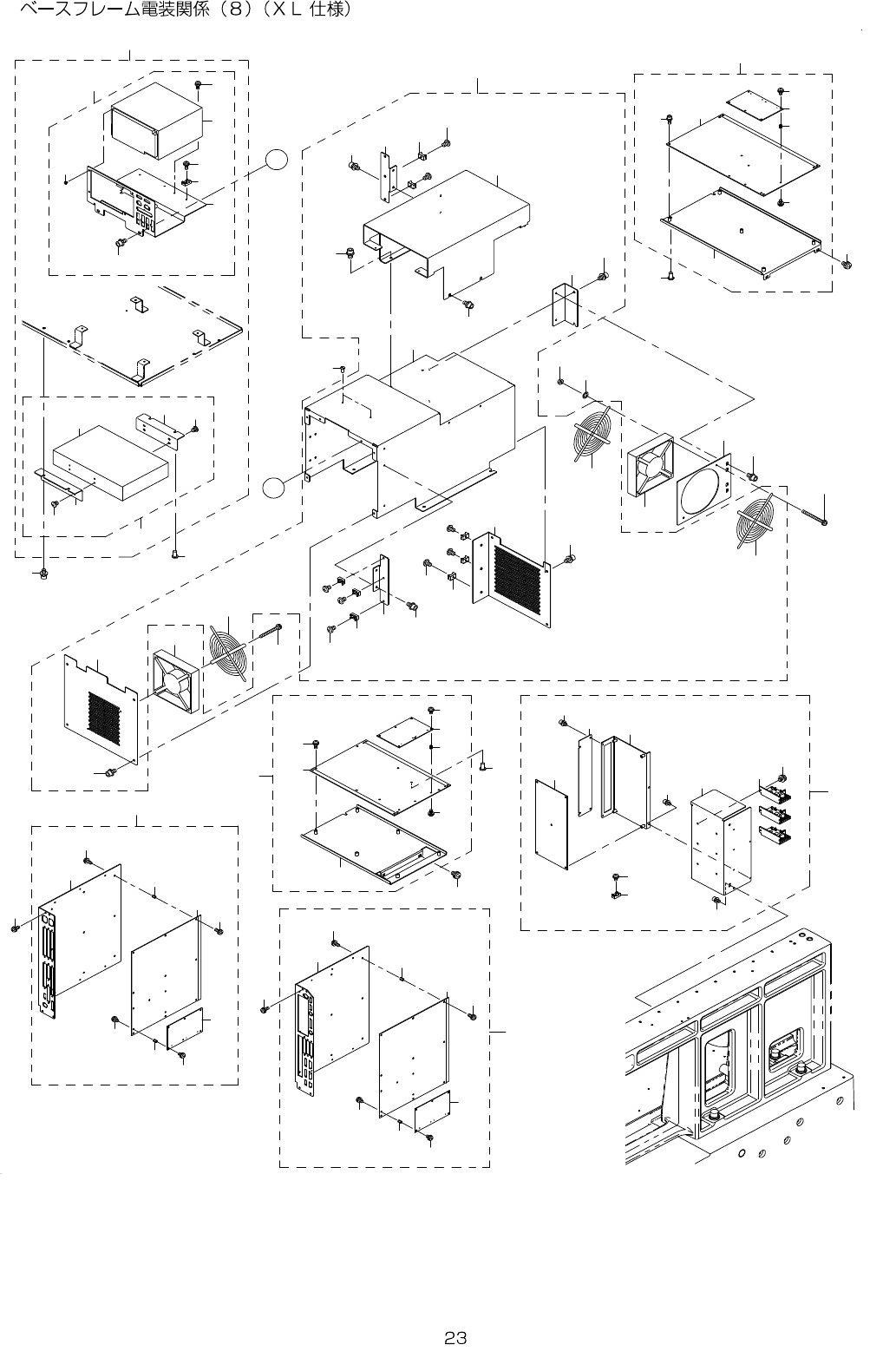 ベースフレーム電装関係（8）（ＸＬ 仕様）

23