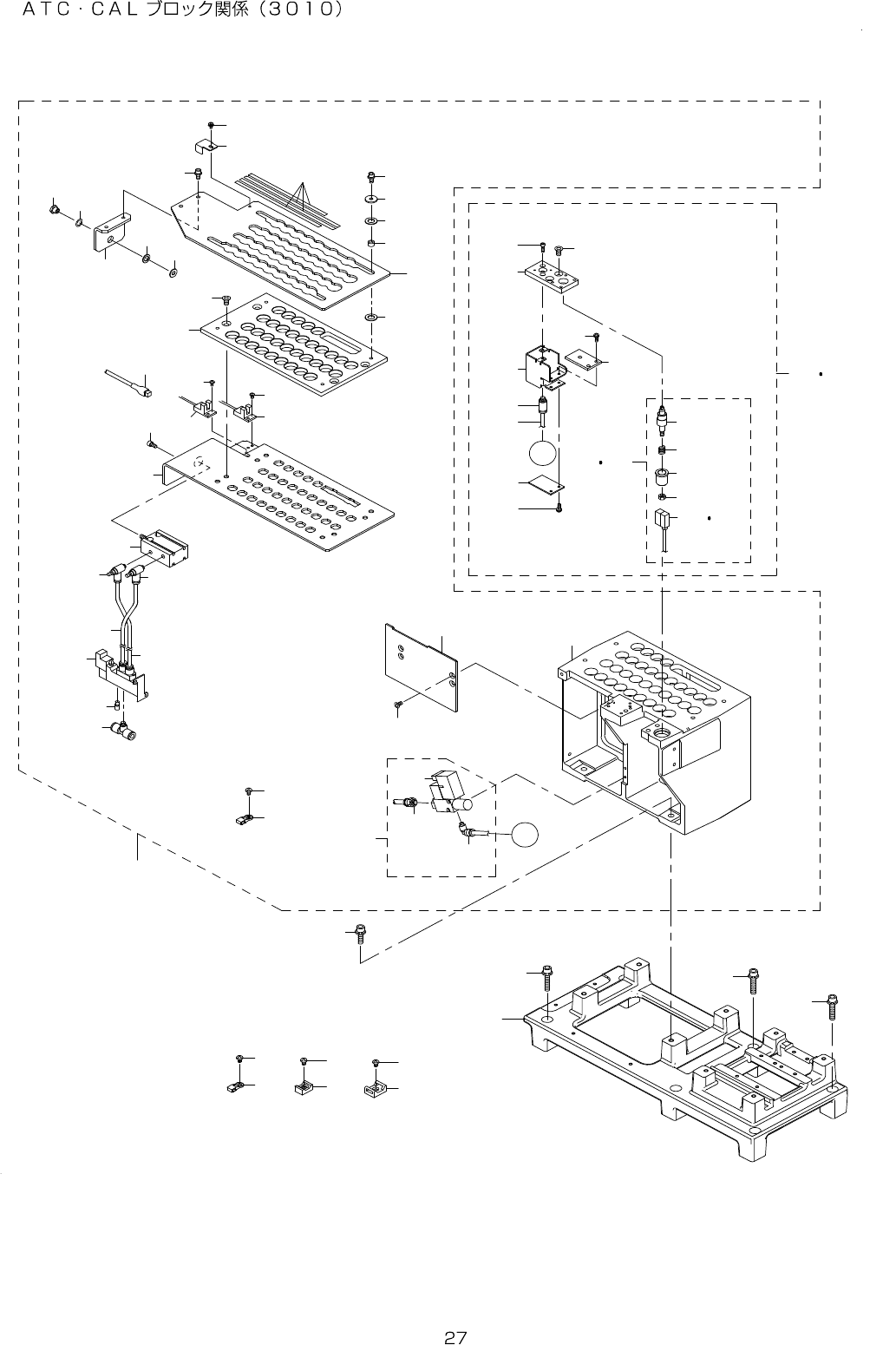 ＡＴＣ・ＣＡＬ ブロック関係（３０１０）

27