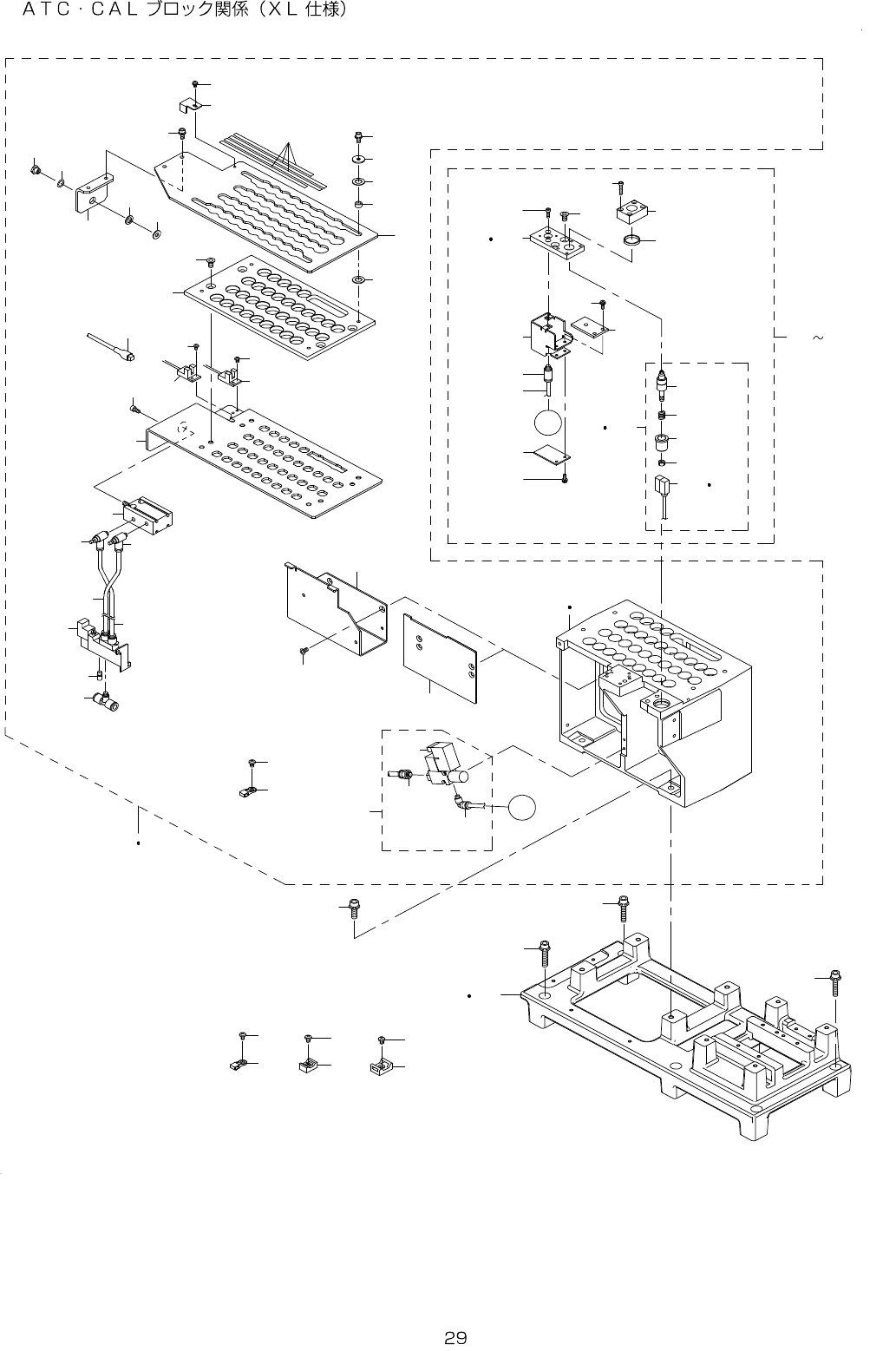 ＡＴＣ・ＣＡＬ ブロック関係（ＸＬ 仕様）

~

29