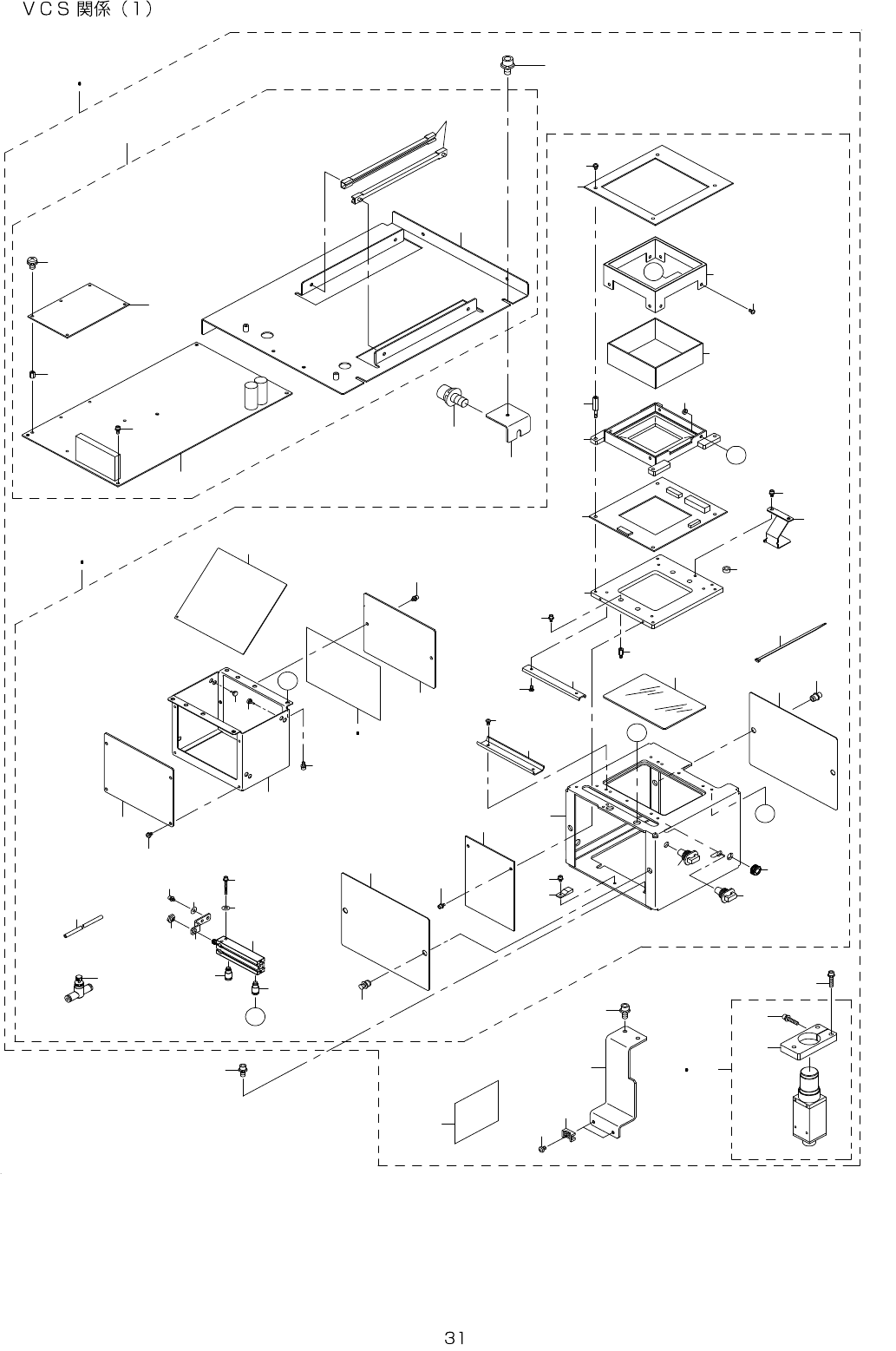 ＶＣＳ関係（１）

31