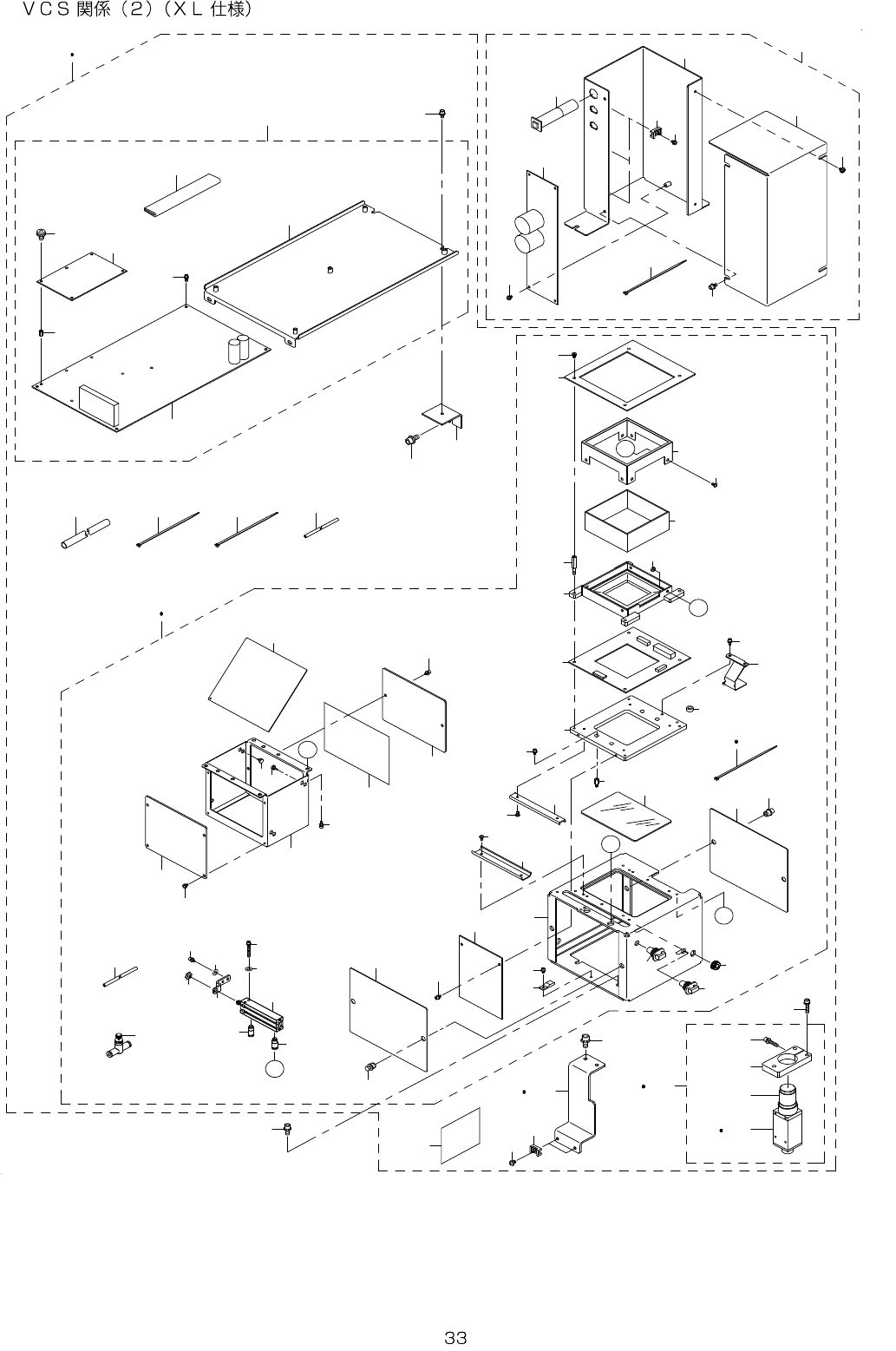 ＶＣＳ関係（２）（ＸＬ仕様）

33