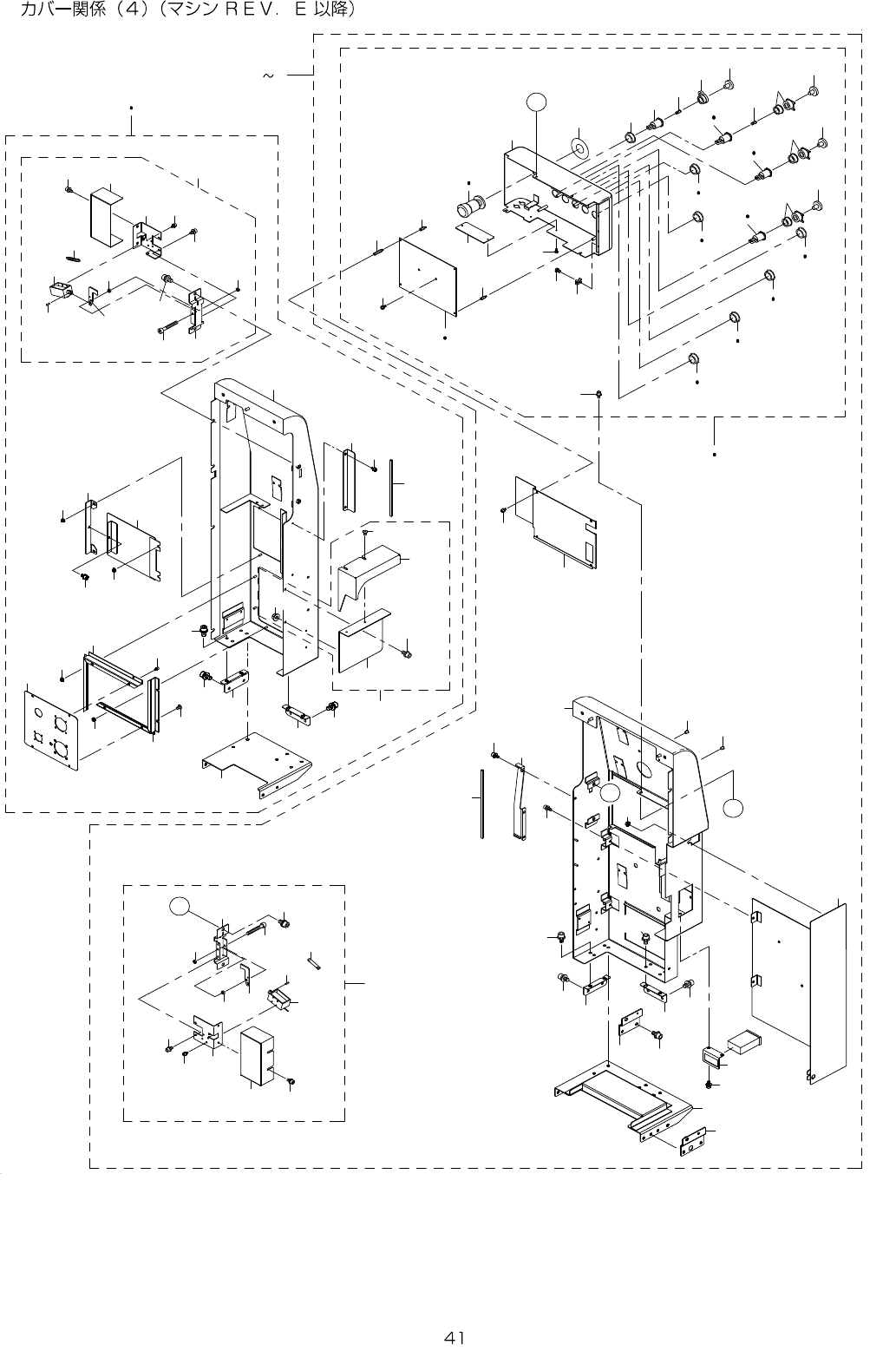 カバー関係（4）（マシン REV. E 以降）

~

41