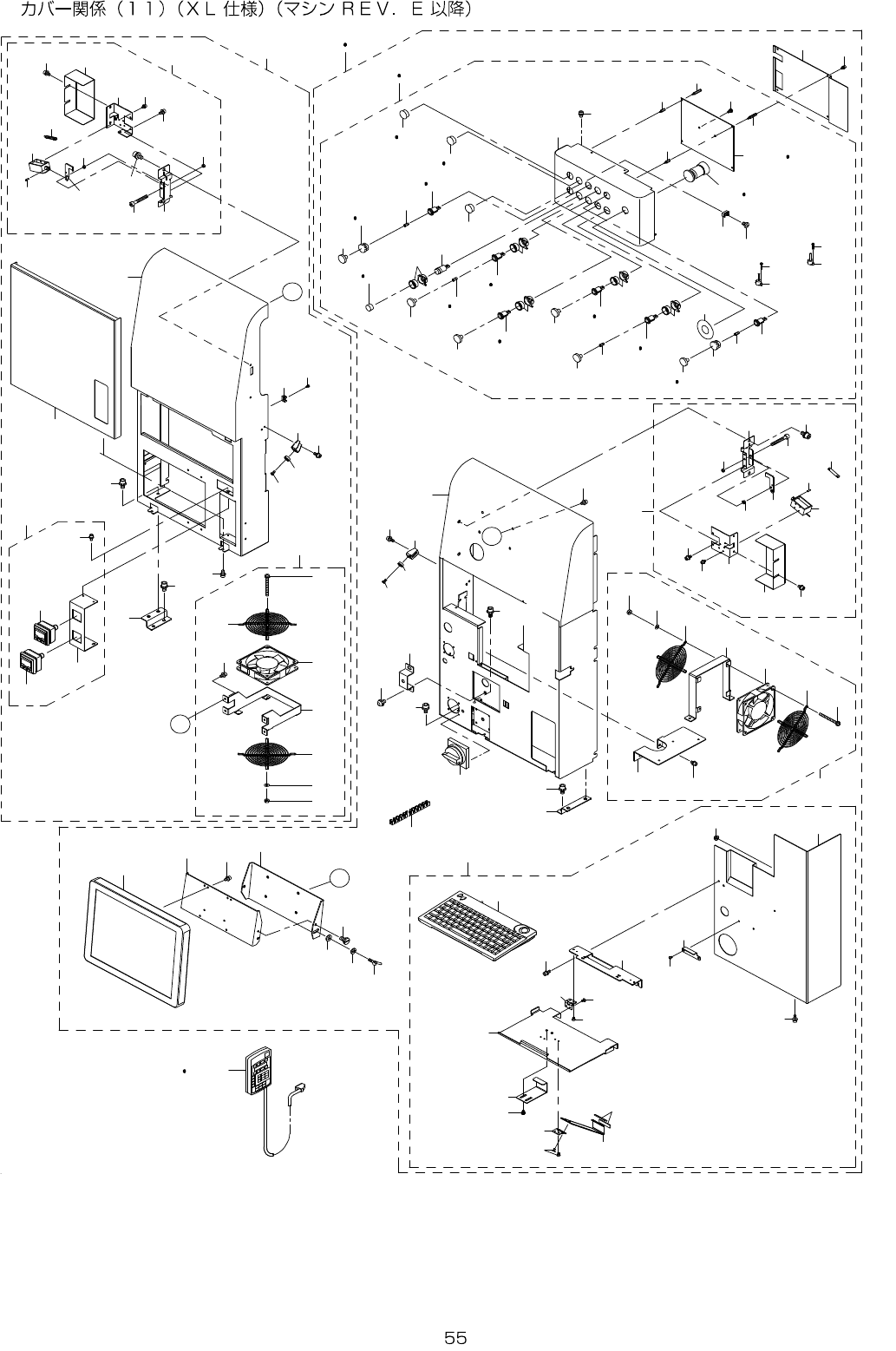 カバー関係（１１）（ＸＬ 仕様）（マシン ＲＥＶ． Ｅ 以降）

55