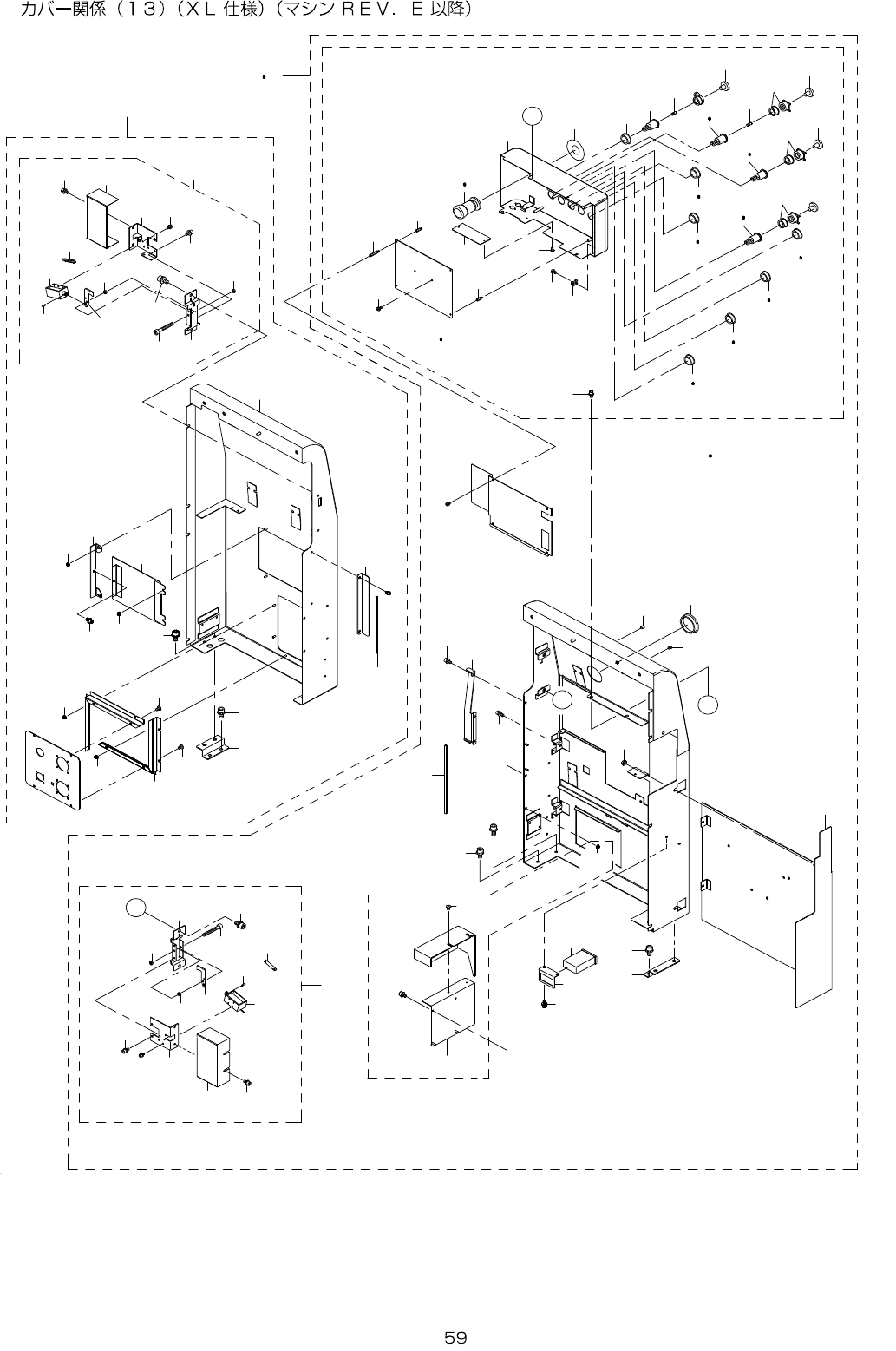 カバー関係（１３）（ＸＬ 仕様）（マシン ＲＥＶ． Ｅ 以降）

59