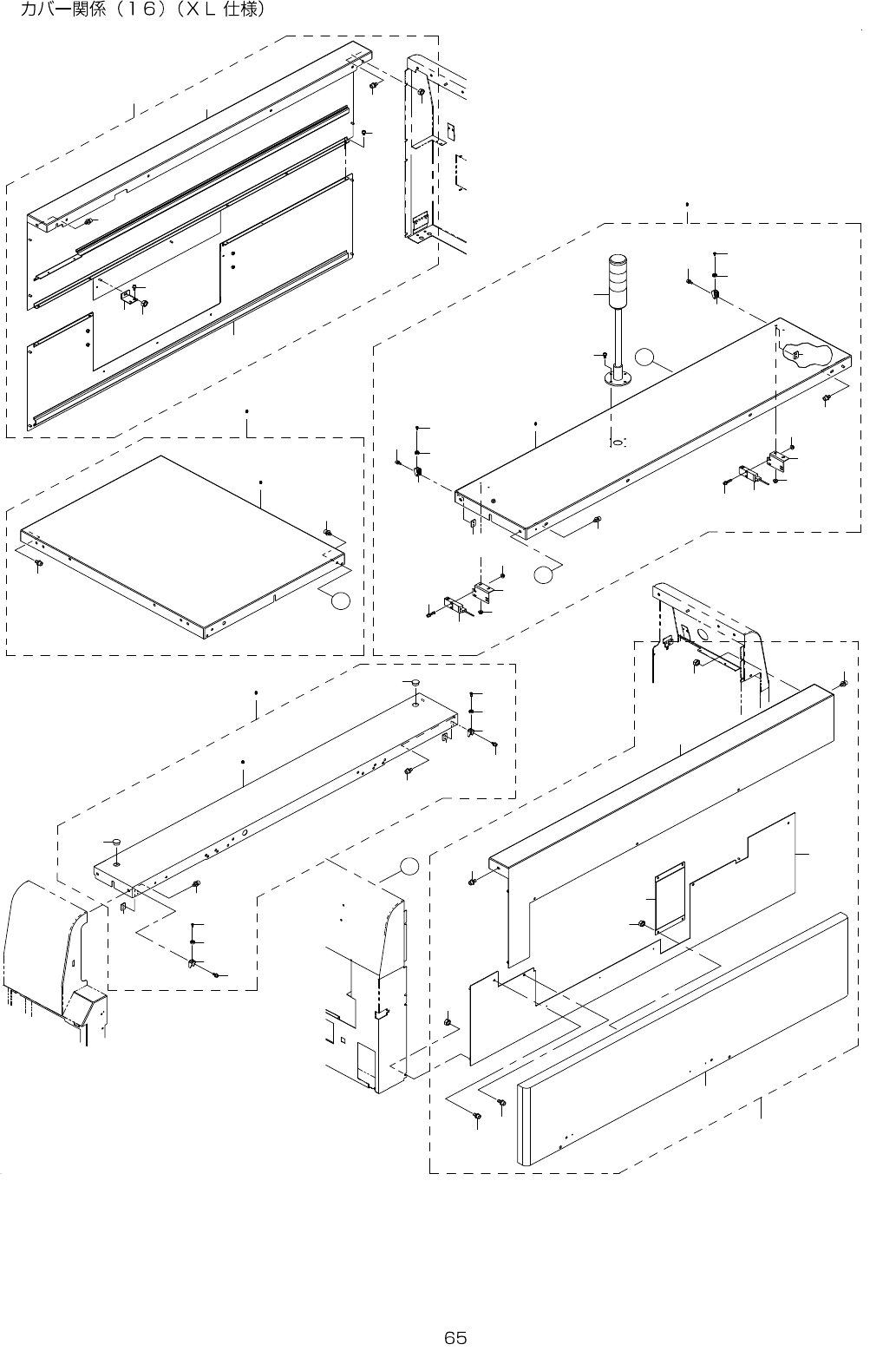 カバー関係（１６）（ＸＬ 仕様）

65