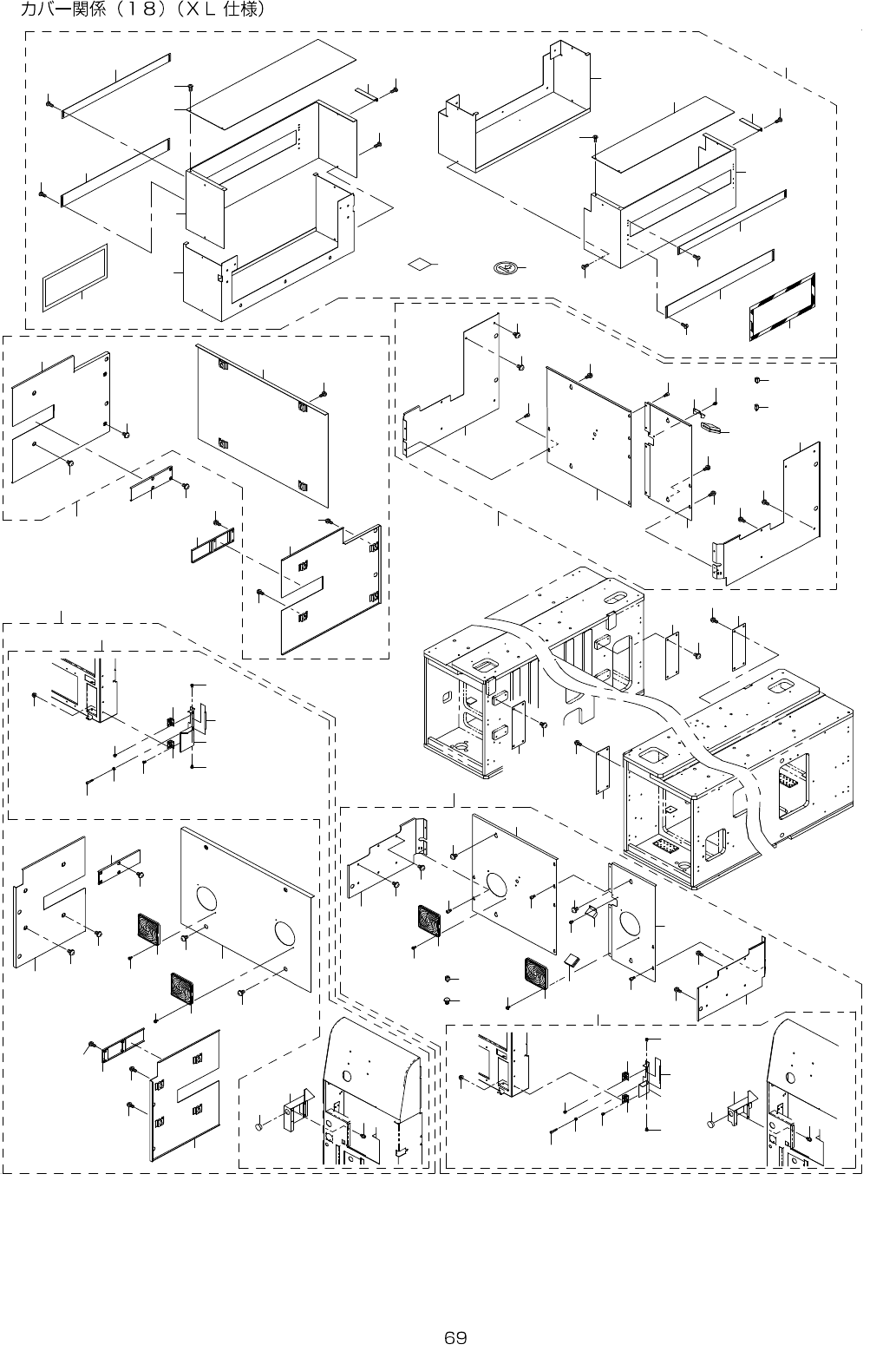 カバー関係（１８）（ＸＬ 仕様）

69